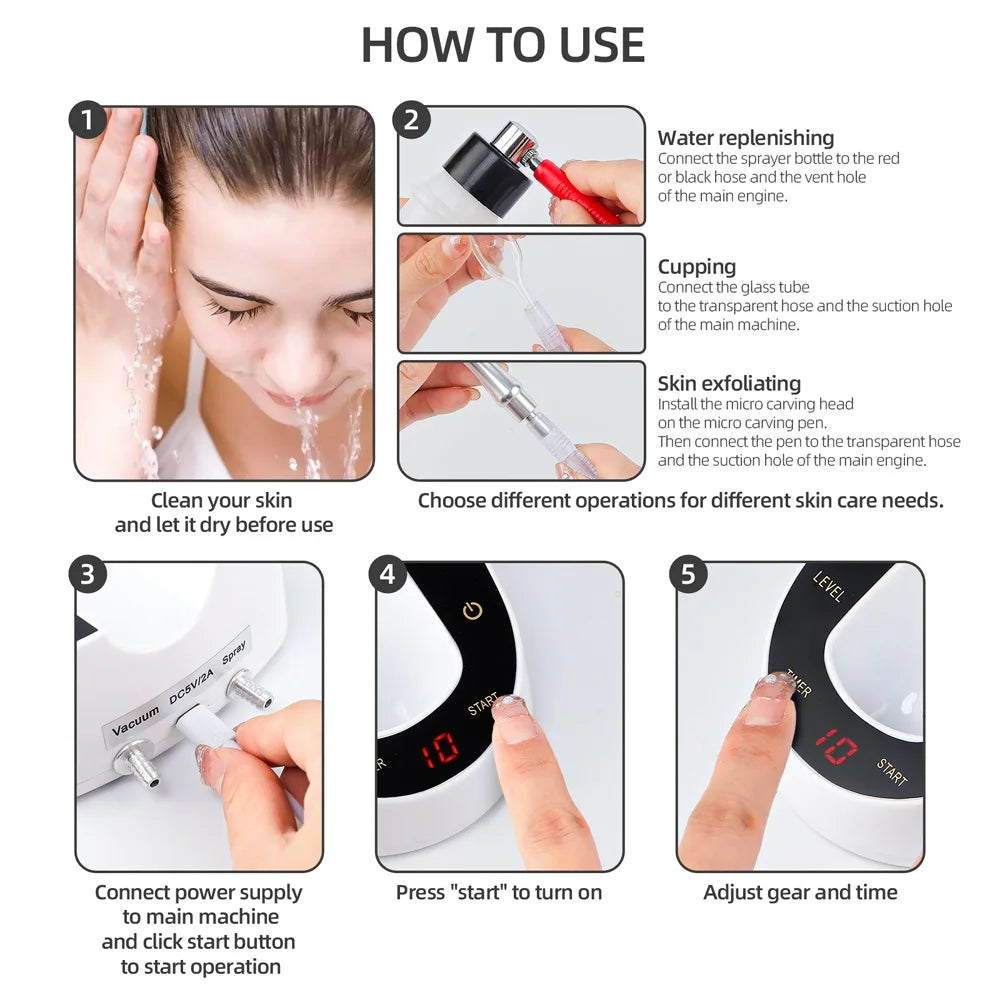 HOW TO USE

1

Clean your skin and let it dry before use

2

Water replenishing
Connect the sprayer bottle to the red or black hose and the vent hole of the main engine.

Cupping
Connect the glass tube to the transparent hose and the suction hole of the main machine.

Skin exfoliating
Install the micro carving head on the micro carving pen. Then connect the pen to the transparent hose and the suction hole of the main engine.

Choose different operations for different skin care needs.

3

Vacuum DC5V/2A Spray

Connect power supply to main machine and click start button to start operation

4

START
10

Press "start" to turn on

5

LEVEL
TIMER
10
START

Adjust gear and time