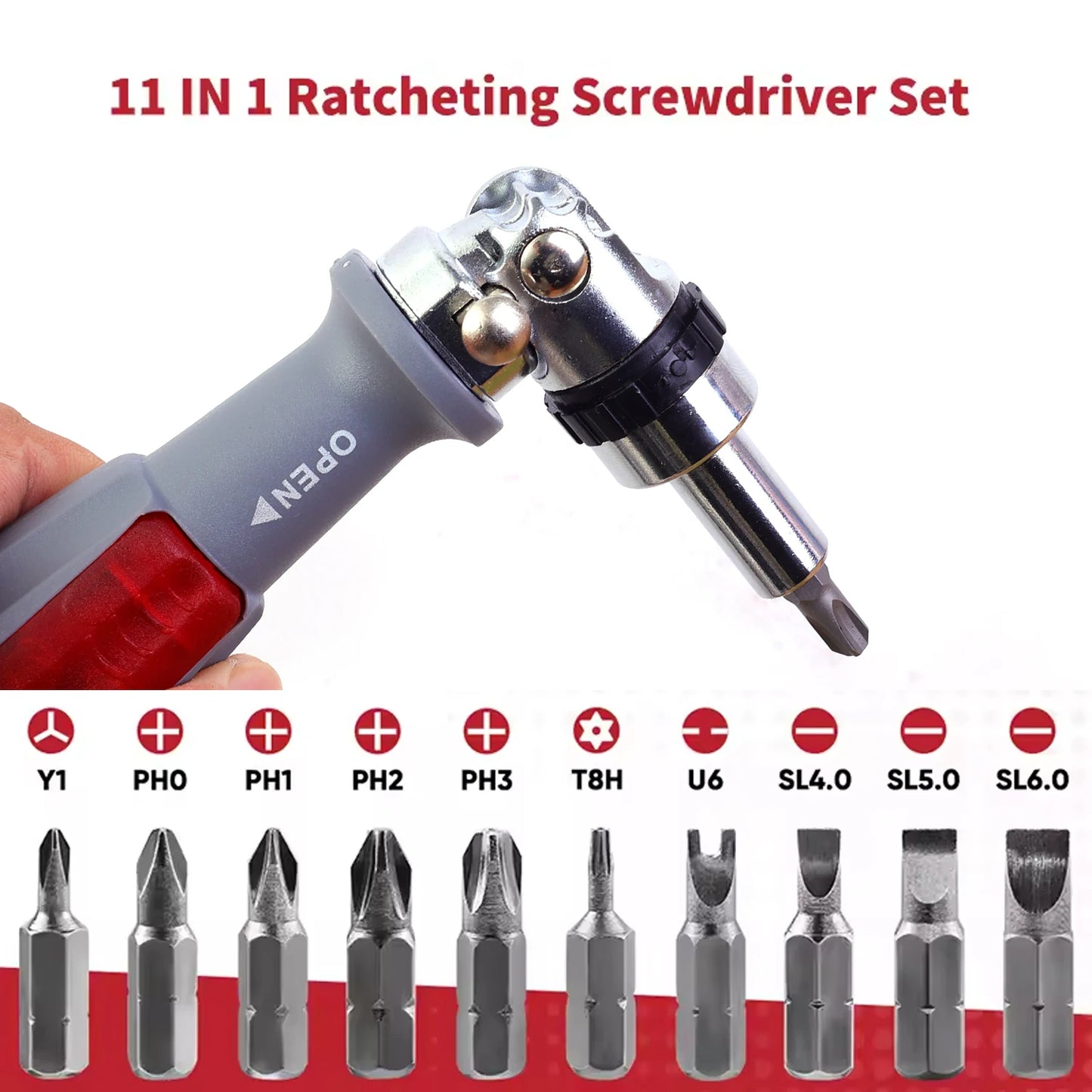 11 IN 1 Ratcheting Screwdriver Set

OPEN

Y1 PH0 PH1 PH2 PH3 T8H U6 SL4.0 SL5.0 SL6.0