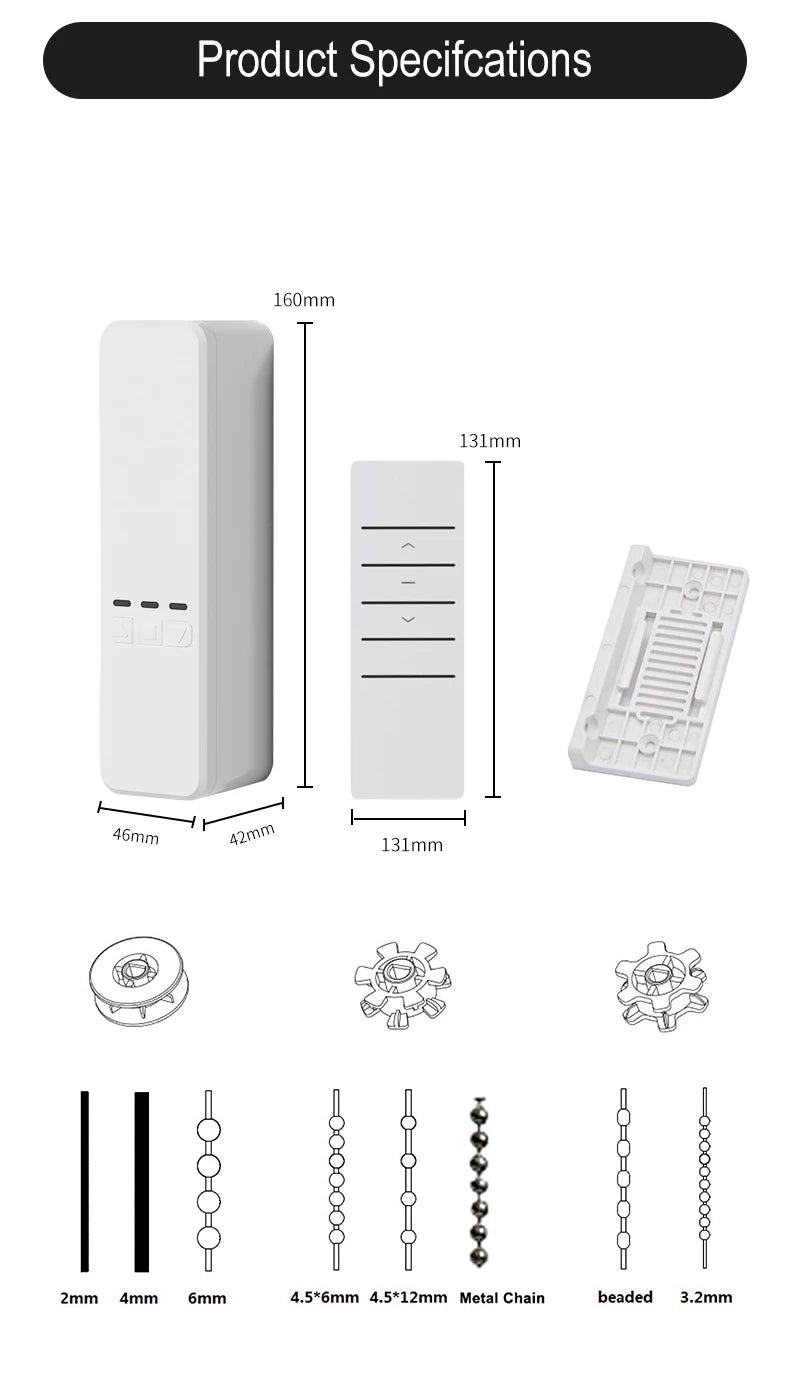 Product Specifcations

160mm

131mm

46mm

42mm

131mm

2mm

4mm

6mm

4.5*6mm

4.5*12mm

Metal Chain

beaded

3.2mm