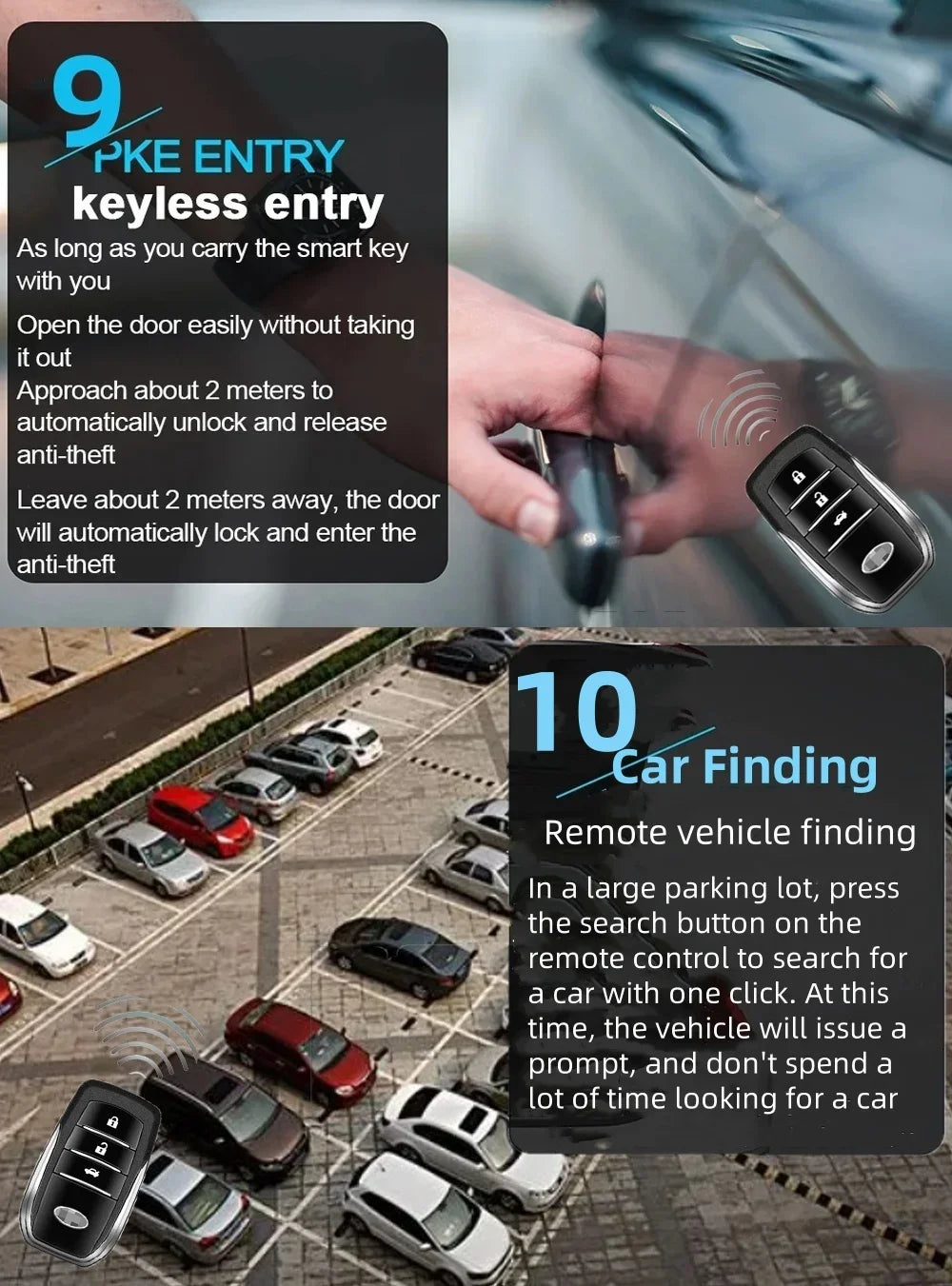 9

PKE ENTRY

keyless entry

As long as you carry the smart key with you

Open the door easily without taking it out

Approach about 2 meters to automatically unlock and release anti-theft

Leave about 2 meters away, the door will automatically lock and enter the anti-theft

10

Car Finding

Remote vehicle finding

In a large parking lot, press the search button on the remote control to search for a car with one click. At this time, the vehicle will issue a prompt, and don't spend a lot of time looking for a car