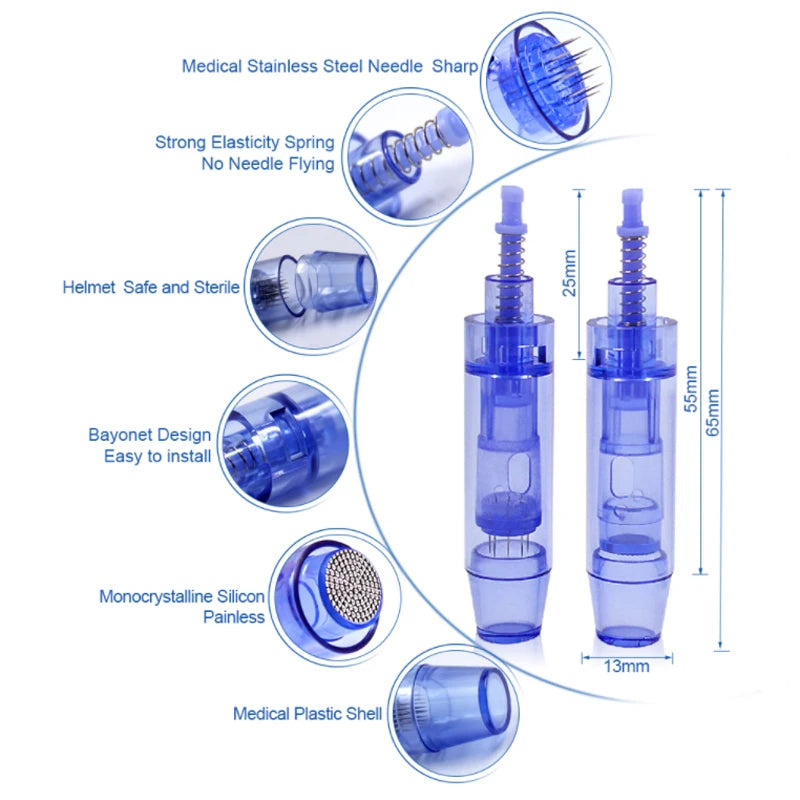 Medical Stainless Steel Needle Sharp

Strong Elasticity Spring
No Needle Flying

Helmet Safe and Sterile

Bayonet Design
Easy to install

Monocrystalline Silicon
Painless

Medical Plastic Shell

25mm

55mm

65mm

13mm