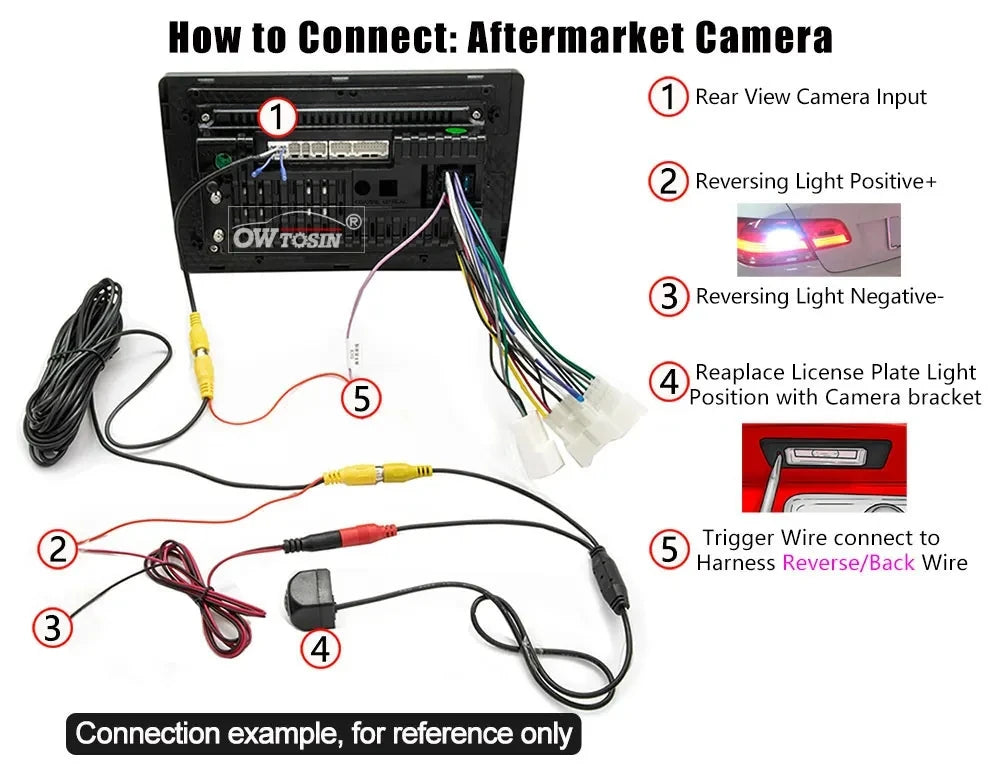 How to Connect: Aftermarket Camera

1

OWTOSIN®

5

2

3

4

1 Rear View Camera Input

2 Reversing Light Positive+

3 Reversing Light Negative-

4 Reaplace License Plate Light Position with Camera bracket

5 Trigger Wire connect to Harness Reverse/Back Wire

Connection example, for reference only