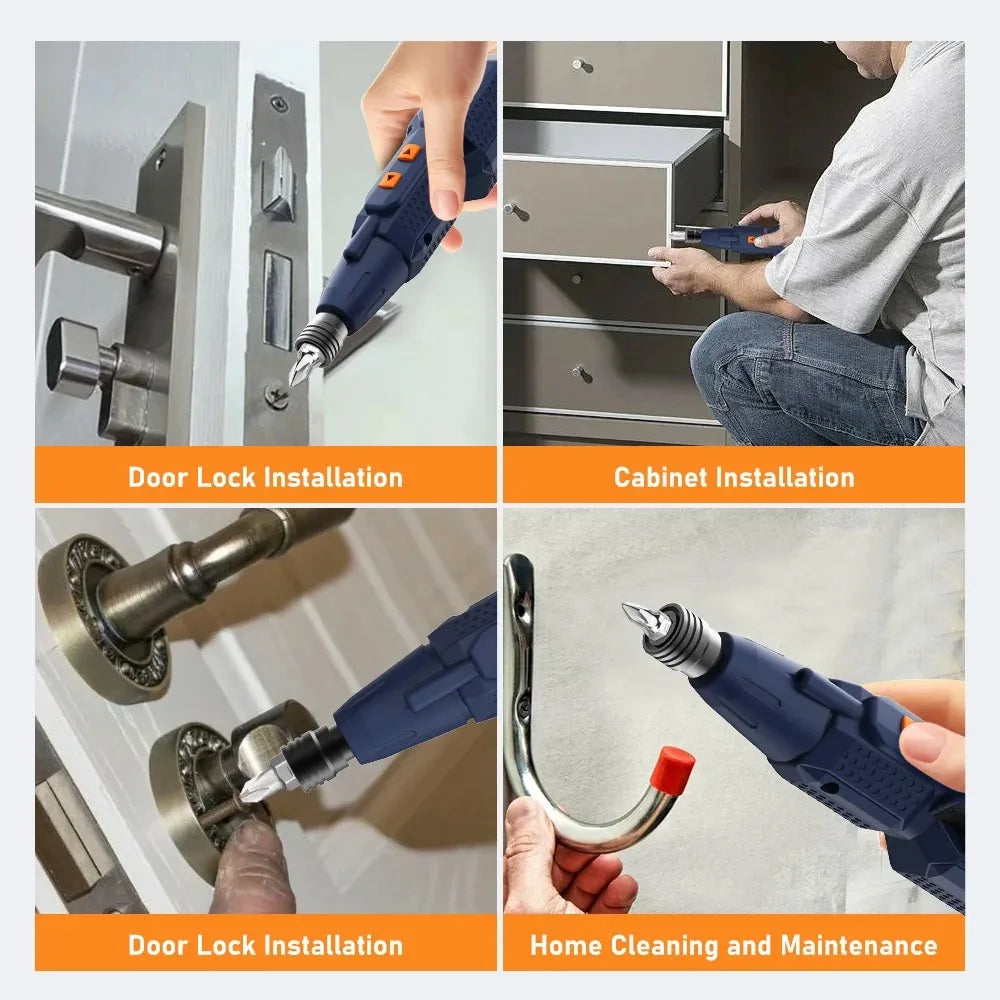 Door Lock Installation

Cabinet Installation

Door Lock Installation

Home Cleaning and Maintenance