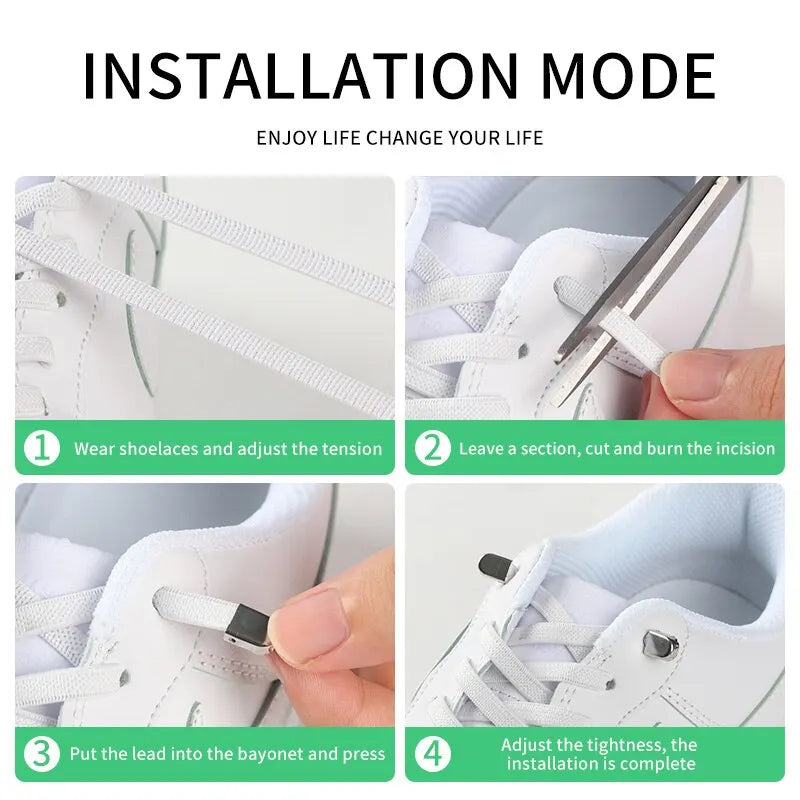 INSTALLATION MODE

ENJOY LIFE CHANGE YOUR LIFE

1 Wear shoelaces and adjust the tension

2 Leave a section, cut and burn the incision

3 Put the lead into the bayonet and press

4 Adjust the tightness, the installation is complete