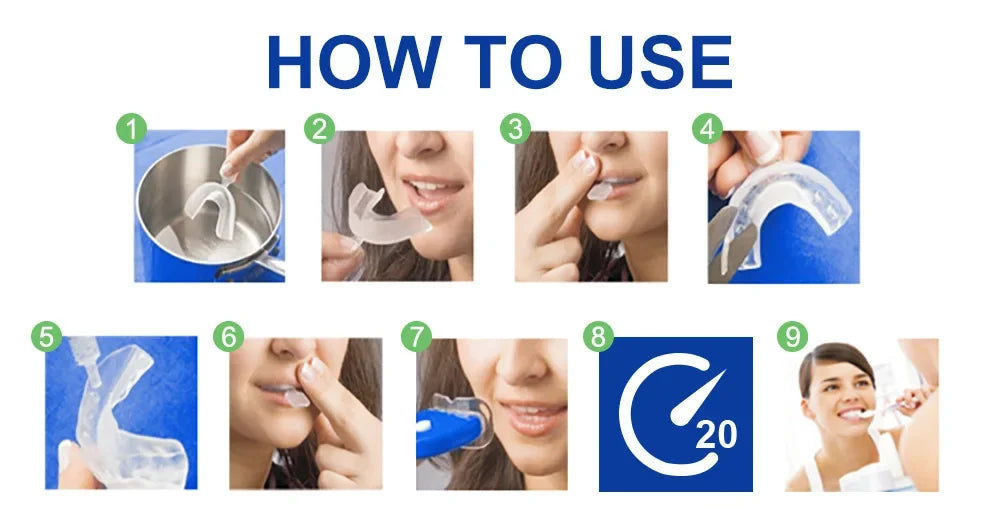 HOW TO USE

1

2

3

4

5

6

7

8

20

9