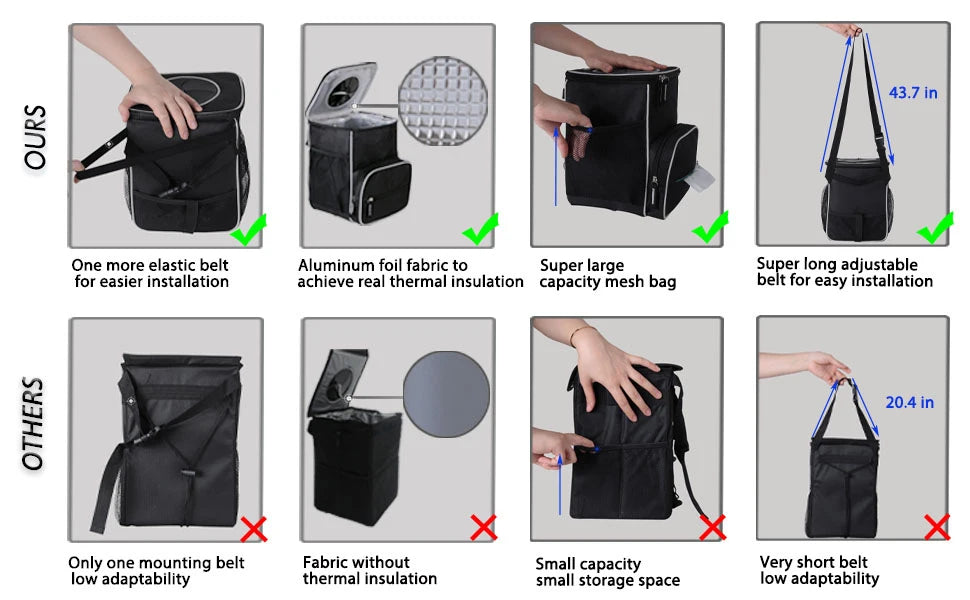 OURS

One more elastic belt for easier installation

Aluminum foil fabric to achieve real thermal insulation

Super large capacity mesh bag

43.7 in

Super long adjustable belt for easy installation

OTHERS

Only one mounting belt low adaptability

Fabric without thermal insulation

Small capacity small storage space

20.4 in

Very short belt low adaptability