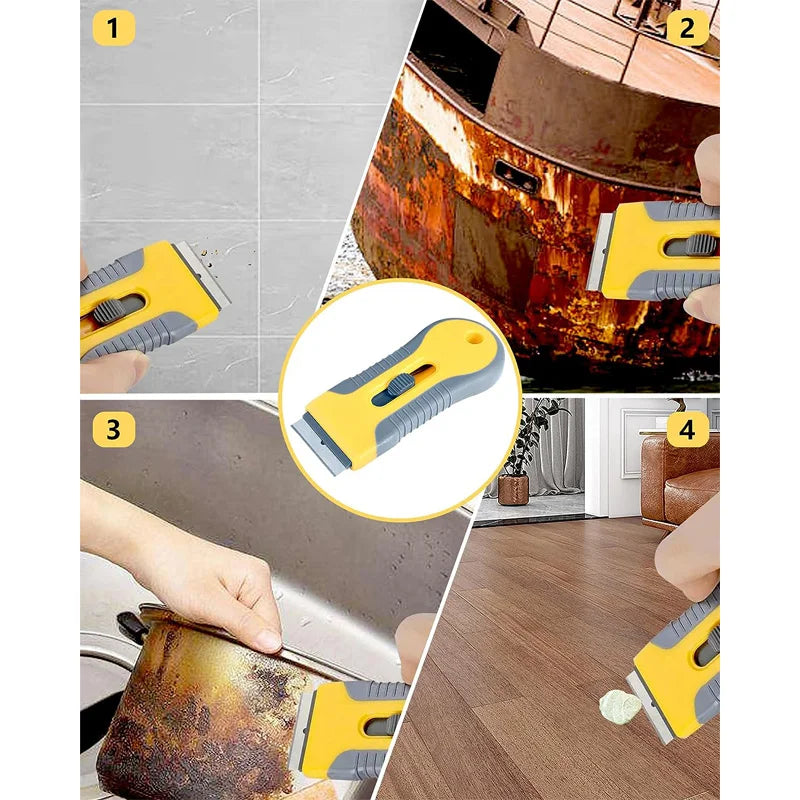 1

2

3

4