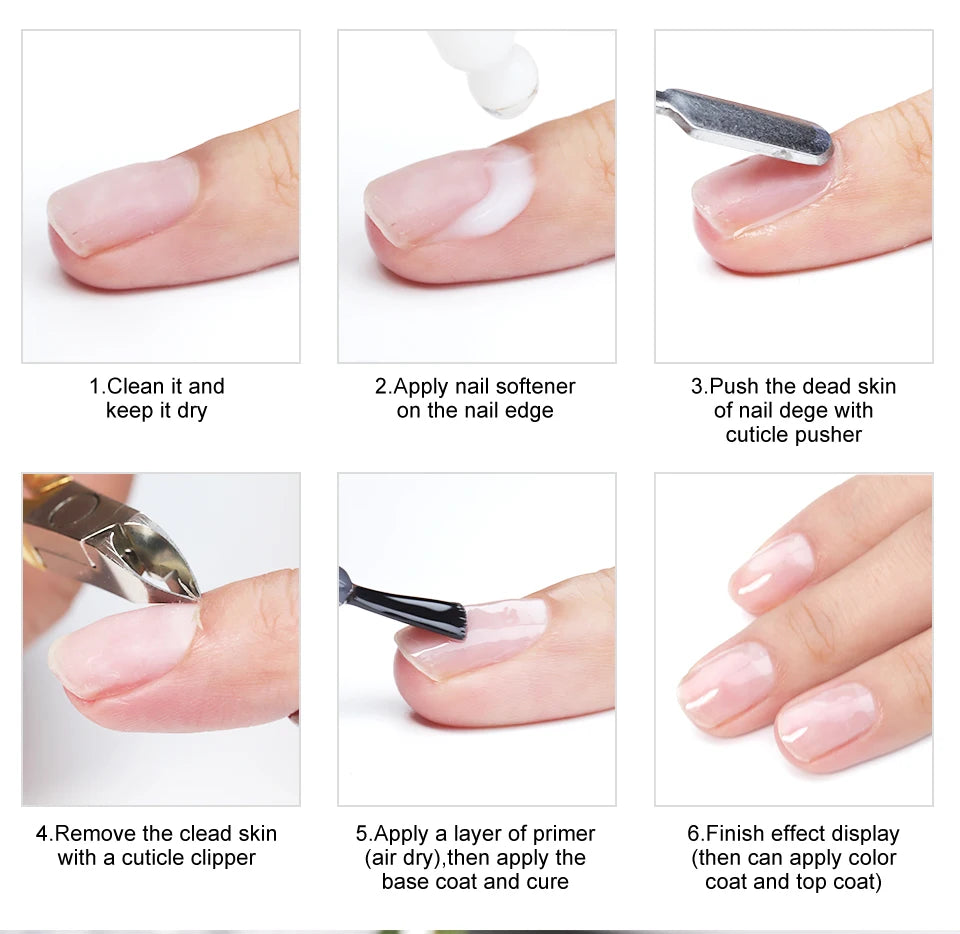 1.Clean it and keep it dry

2.Apply nail softener on the nail edge

3.Push the dead skin of nail dege with cuticle pusher

4.Remove the clead skin with a cuticle clipper

5.Apply a layer of primer (air dry),then apply the base coat and cure

6.Finish effect display (then can apply color coat and top coat)