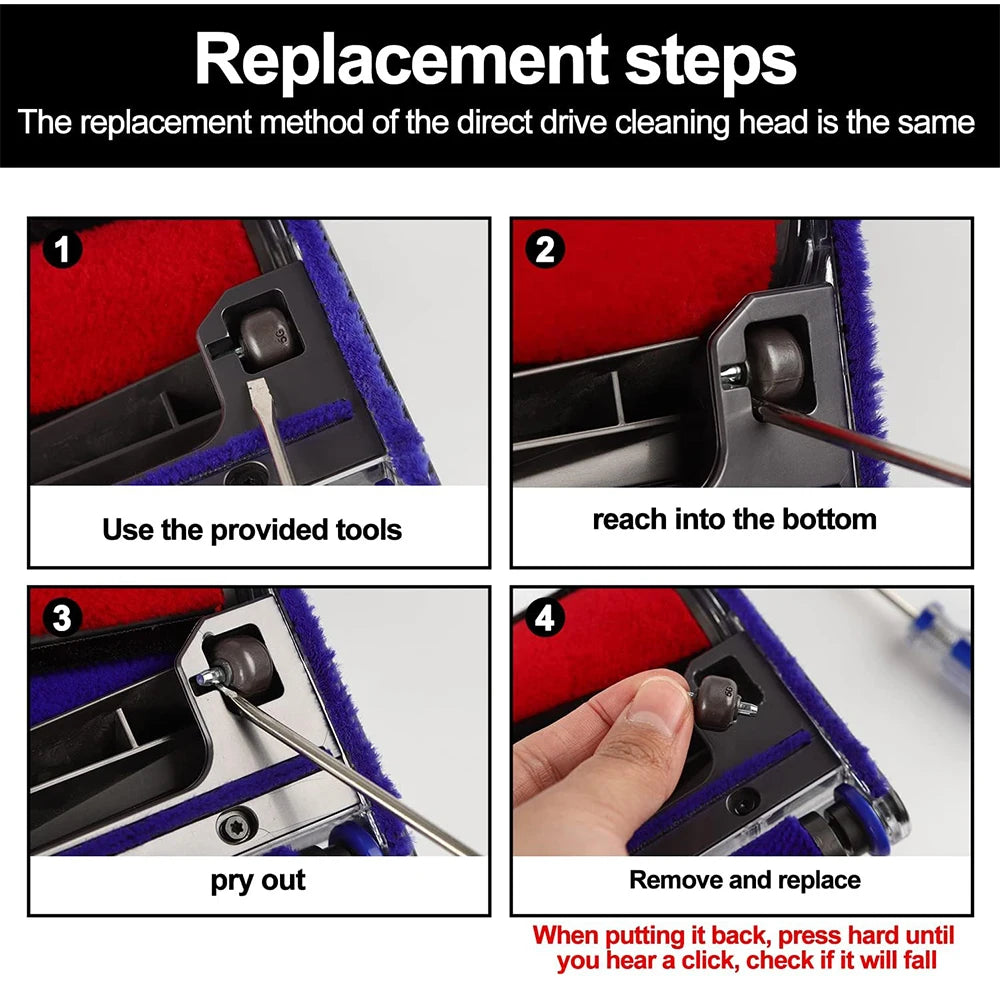 Replacement steps

The replacement method of the direct drive cleaning head is the same

1

Use the provided tools

2

reach into the bottom

3

pry out

4

Remove and replace

When putting it back, press hard until you hear a click, check if it will fall