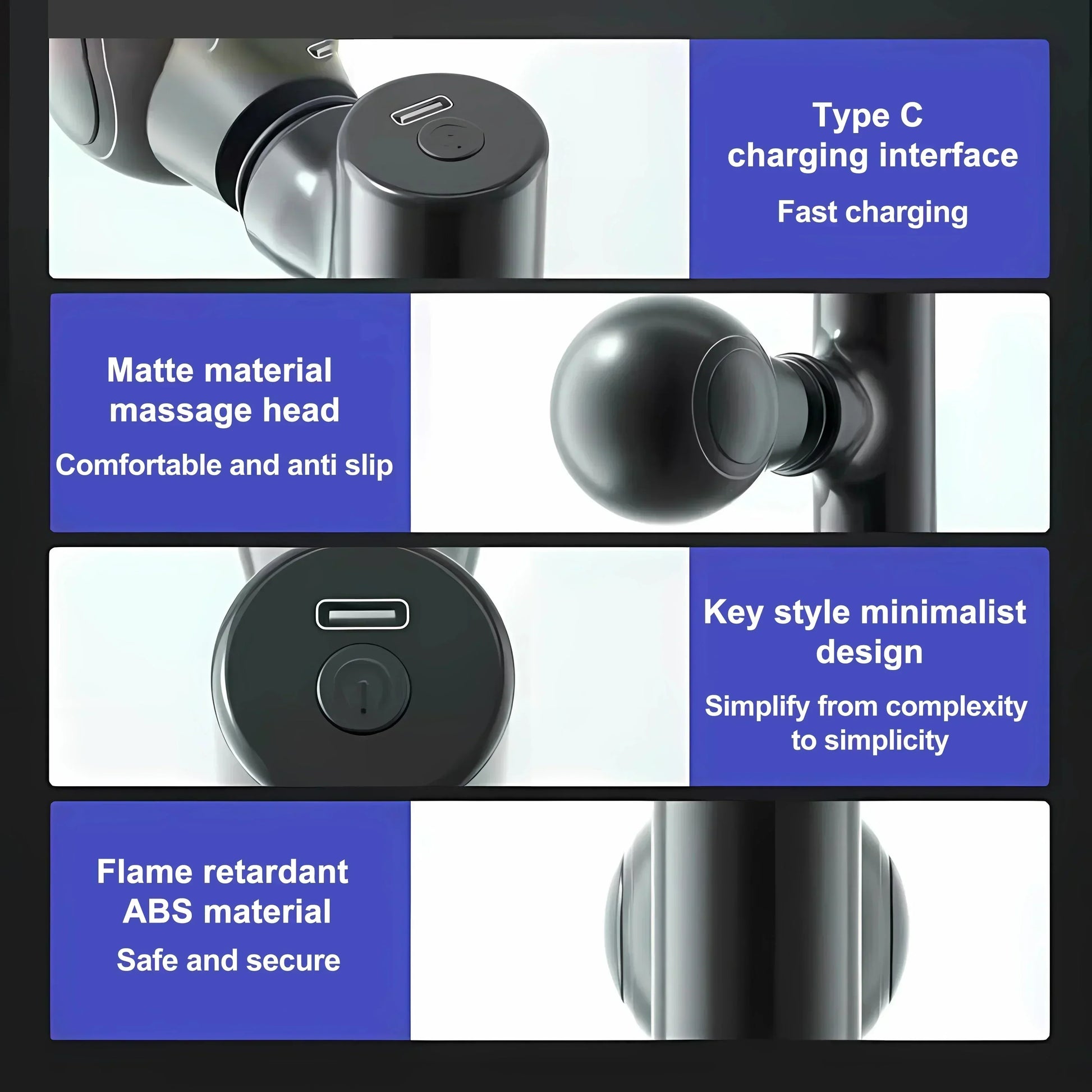 Type C
charging interface

Fast charging

Matte material
massage head

Comfortable and anti slip

Key style minimalist
design

Simplify from complexity
to simplicity

Flame retardant
ABS material

Safe and secure