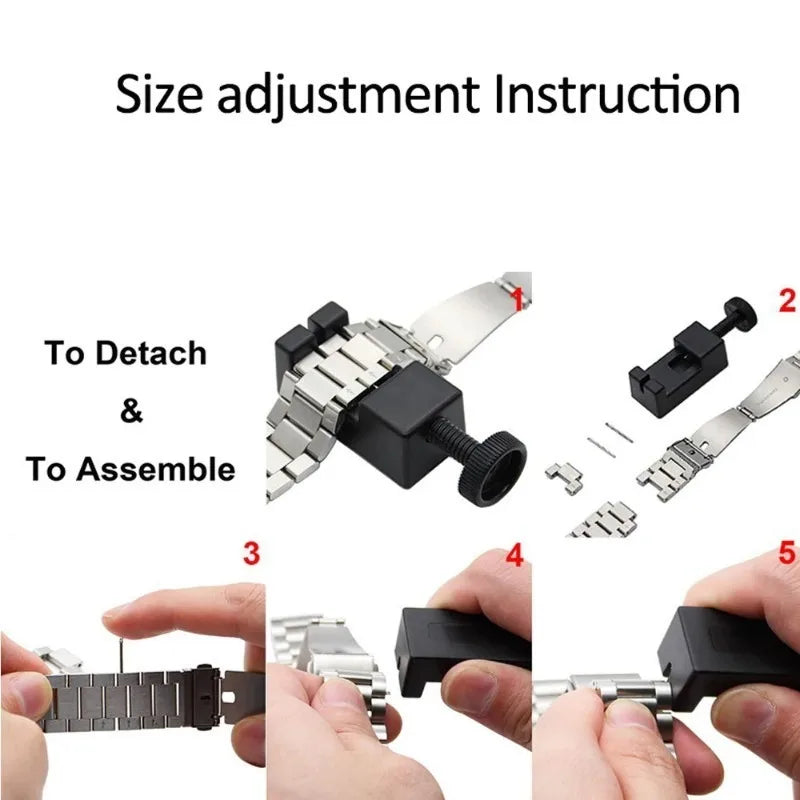 Size adjustment Instruction

To Detach
&
To Assemble

1

2

3

4

5