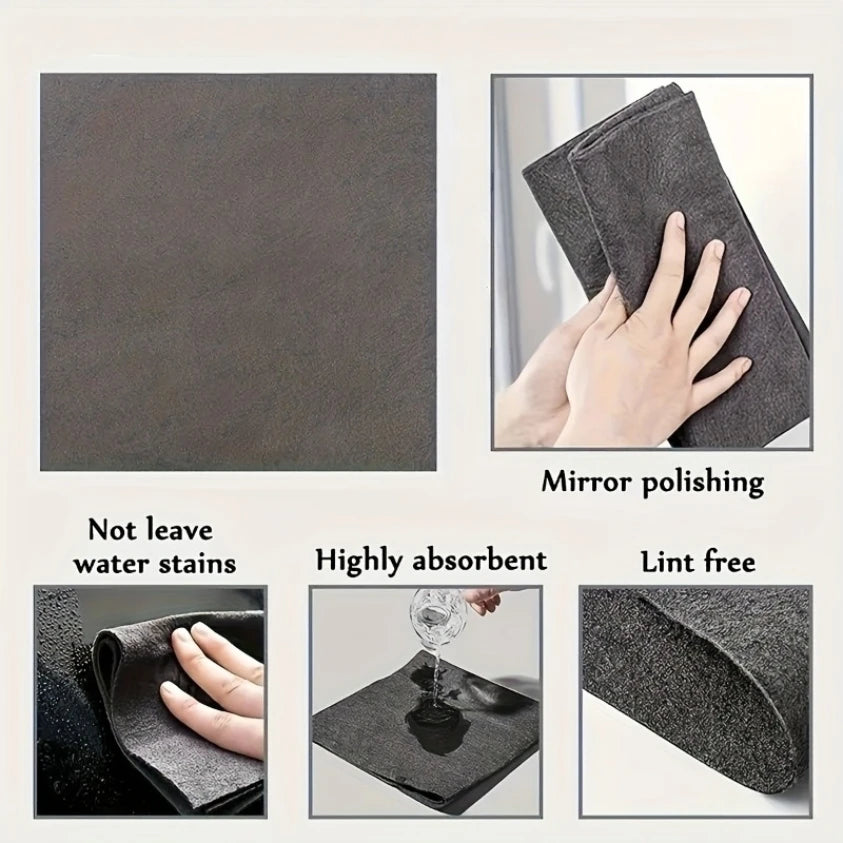 Mirror polishing

Not leave water stains

Highly absorbent

Lint free