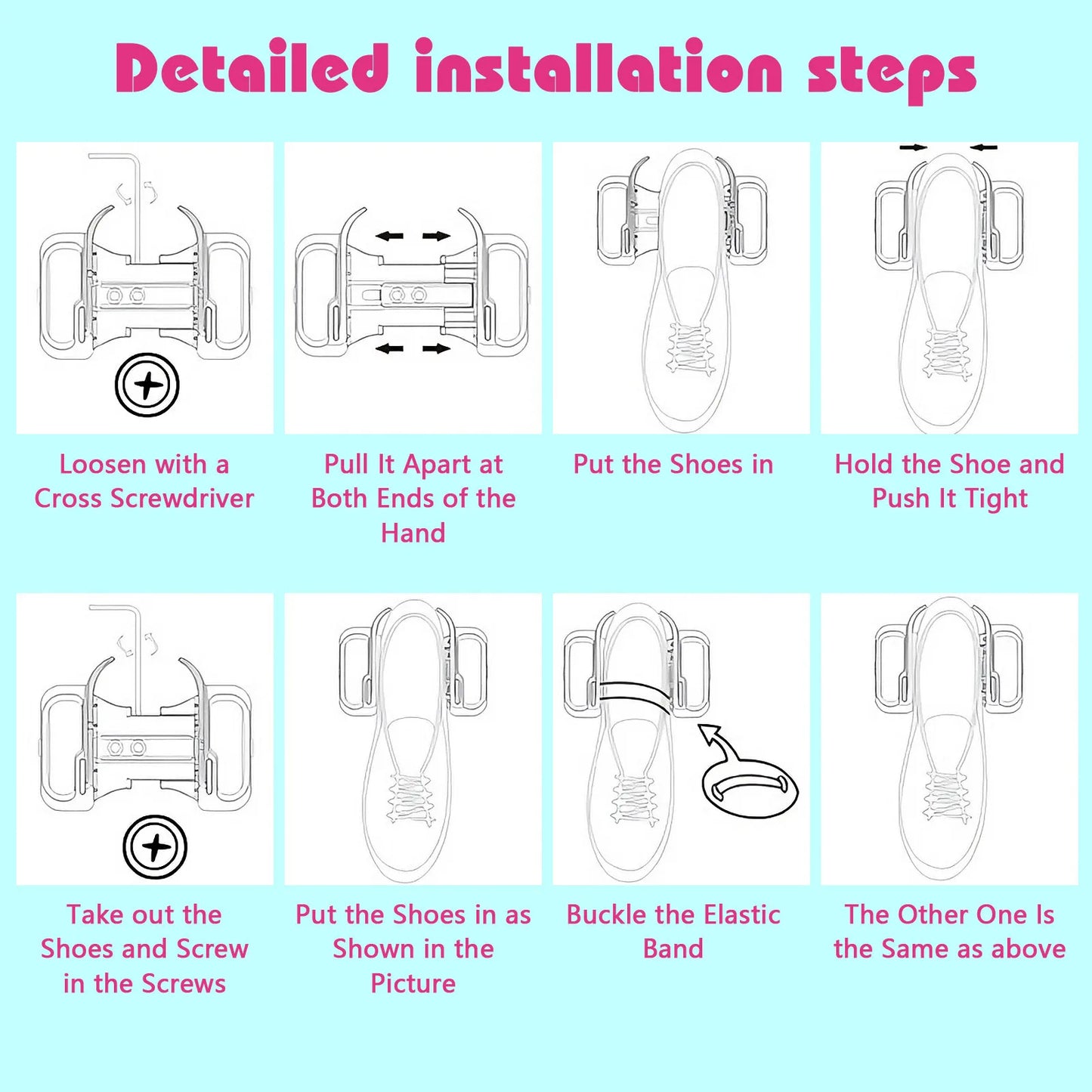 Detailed installation steps

Loosen with a Cross Screwdriver

Pull It Apart at Both Ends of the Hand

Put the Shoes in

Hold the Shoe and Push It Tight

Take out the Shoes and Screw in the Screws

Put the Shoes in as Shown in the Picture

Buckle the Elastic Band

The Other One Is the Same as above