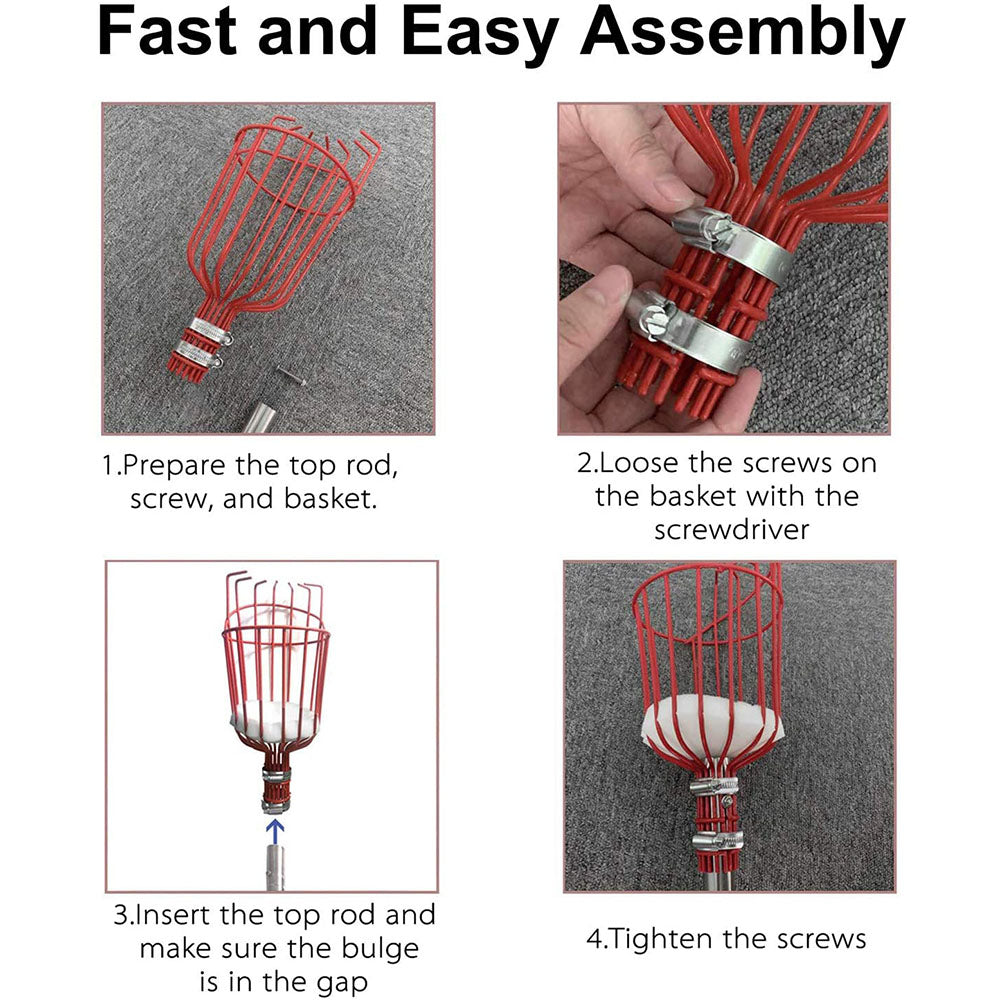 Fast and Easy Assembly

1.Prepare the top rod, screw, and basket.

2.Loose the screws on the basket with the screwdriver

3.Insert the top rod and make sure the bulge is in the gap

4.Tighten the screws