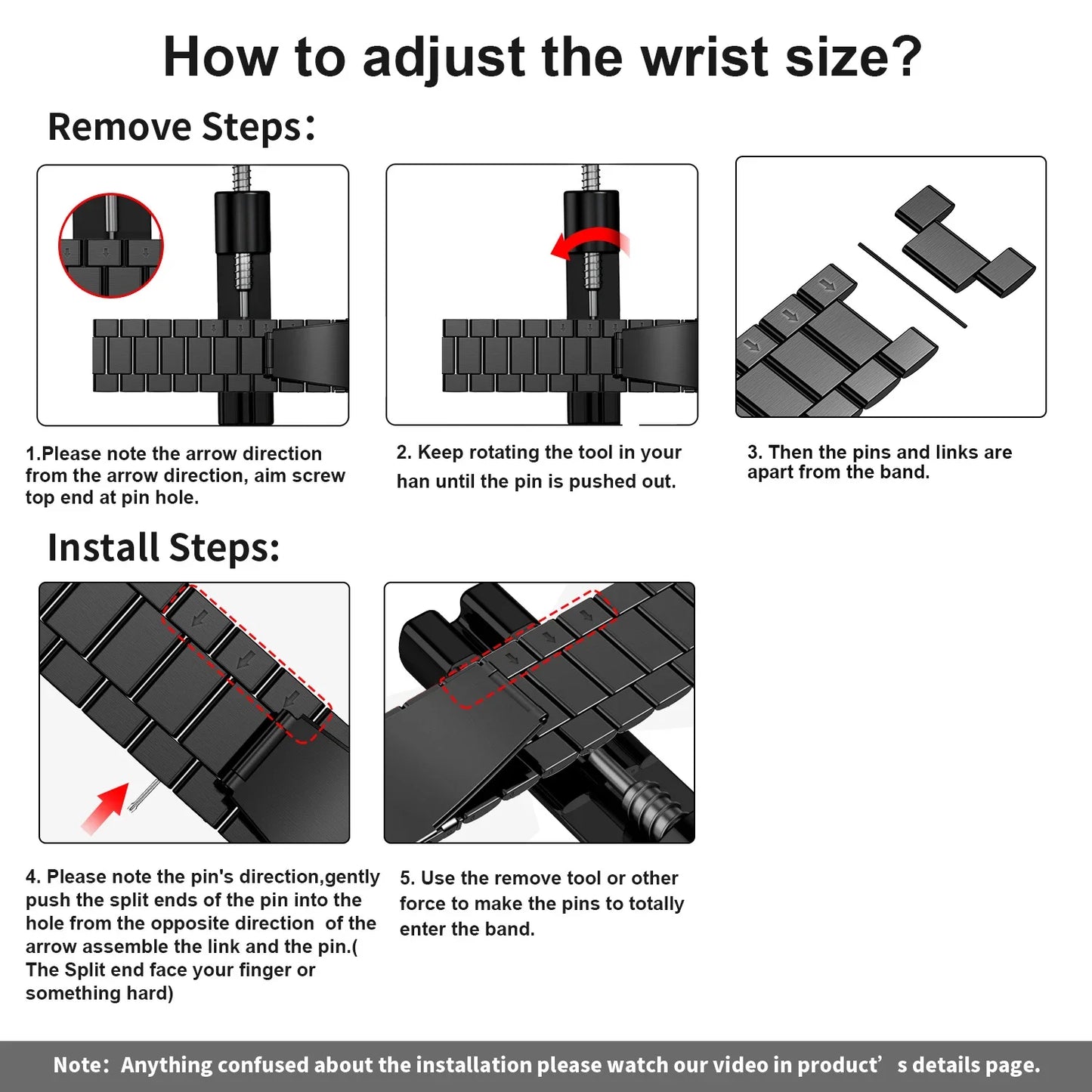 How to adjust the wrist size?

Remove Steps:

1.Please note the arrow direction from the arrow direction, aim screw top end at pin hole.

2. Keep rotating the tool in your han until the pin is pushed out.

3. Then the pins and links are apart from the band.

Install Steps:

4. Please note the pin's direction,gently push the split ends of the pin into the hole from the opposite direction of the arrow assemble the link and the pin.( The Split end face your finger or something hard)

5. Use the remove tool or other force to make the pins to totally enter the band.

Note: Anything confused about the installation please watch our video in product' s details page.