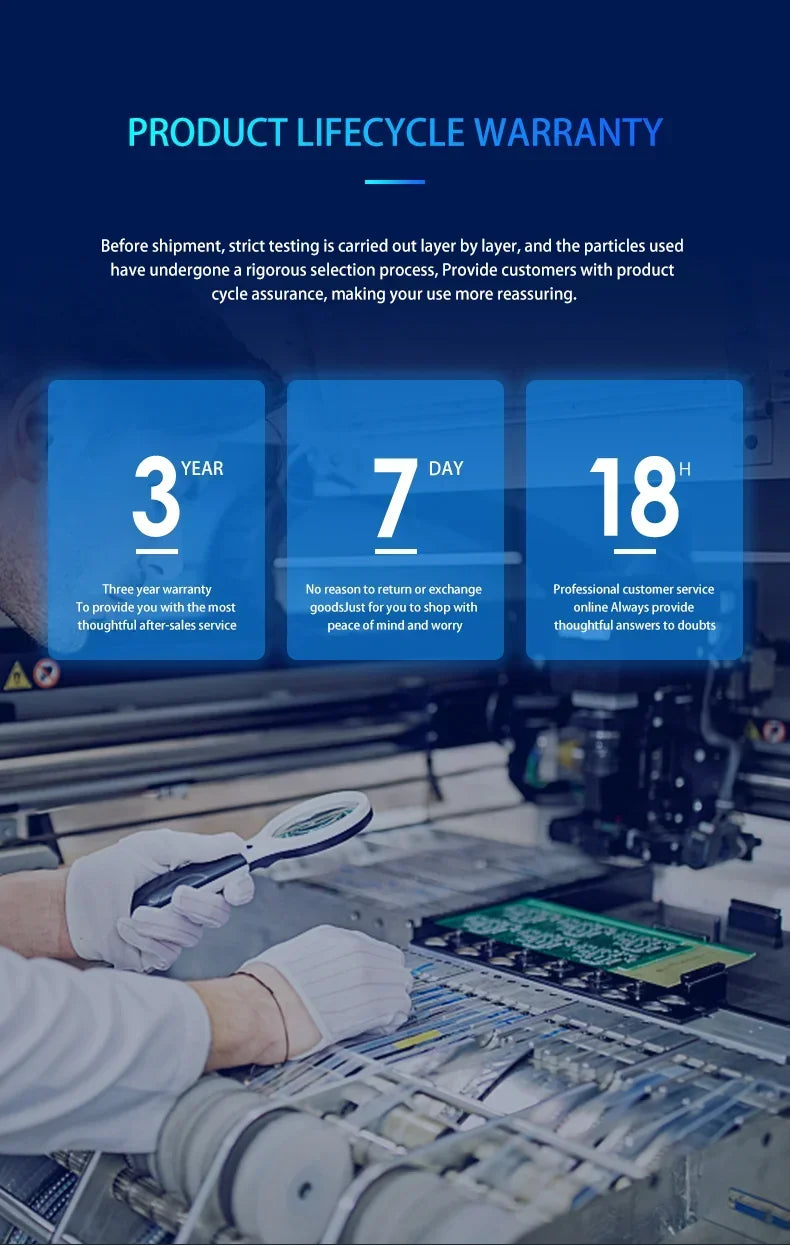 PRODUCT LIFECYCLE WARRANTY

Before shipment, strict testing is carried out layer by layer, and the particles used have undergone a rigorous selection process, Provide customers with product cycle assurance, making your use more reassuring.

3 YEAR

Three year warranty
To provide you with the most thoughtful after-sales service

7 DAY

No reason to return or exchange goodsJust for you to shop with peace of mind and worry

18 H

Professional customer service online Always provide thoughtful answers to doubts