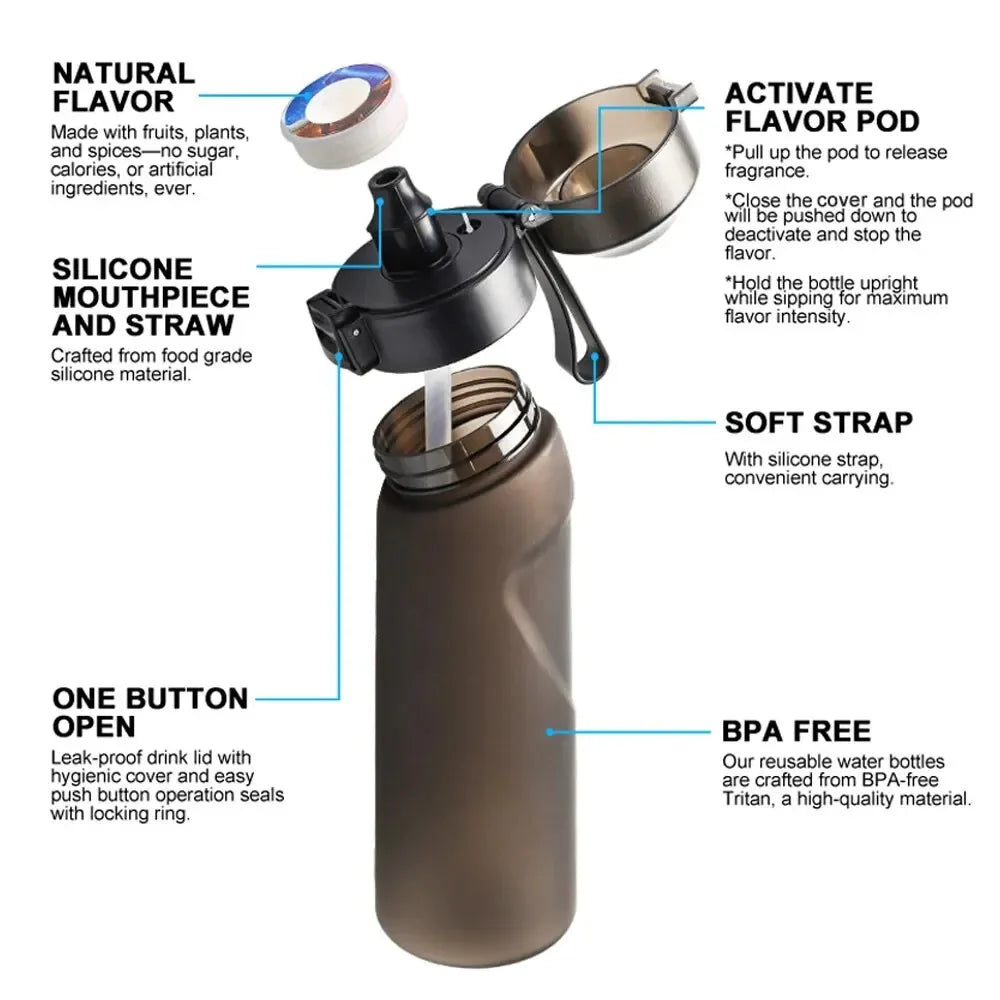 NATURAL FLAVOR

Made with fruits, plants, and spices—no sugar, calories, or artificial ingredients, ever.

SILICONE MOUTHPIECE AND STRAW

Crafted from food grade silicone material.

ONE BUTTON OPEN

Leak-proof drink lid with hygienic cover and easy push button operation seals with locking ring.

ACTIVATE FLAVOR POD

*Pull up the pod to release fragrance.

*Close the cover and the pod will be pushed down to deactivate and stop the flavor.

*Hold the bottle upright while sipping for maximum flavor intensity.

SOFT STRAP

With silicone strap, convenient carrying.

BPA FREE

Our reusable water bottles are crafted from BPA-free Tritan, a high-quality material.