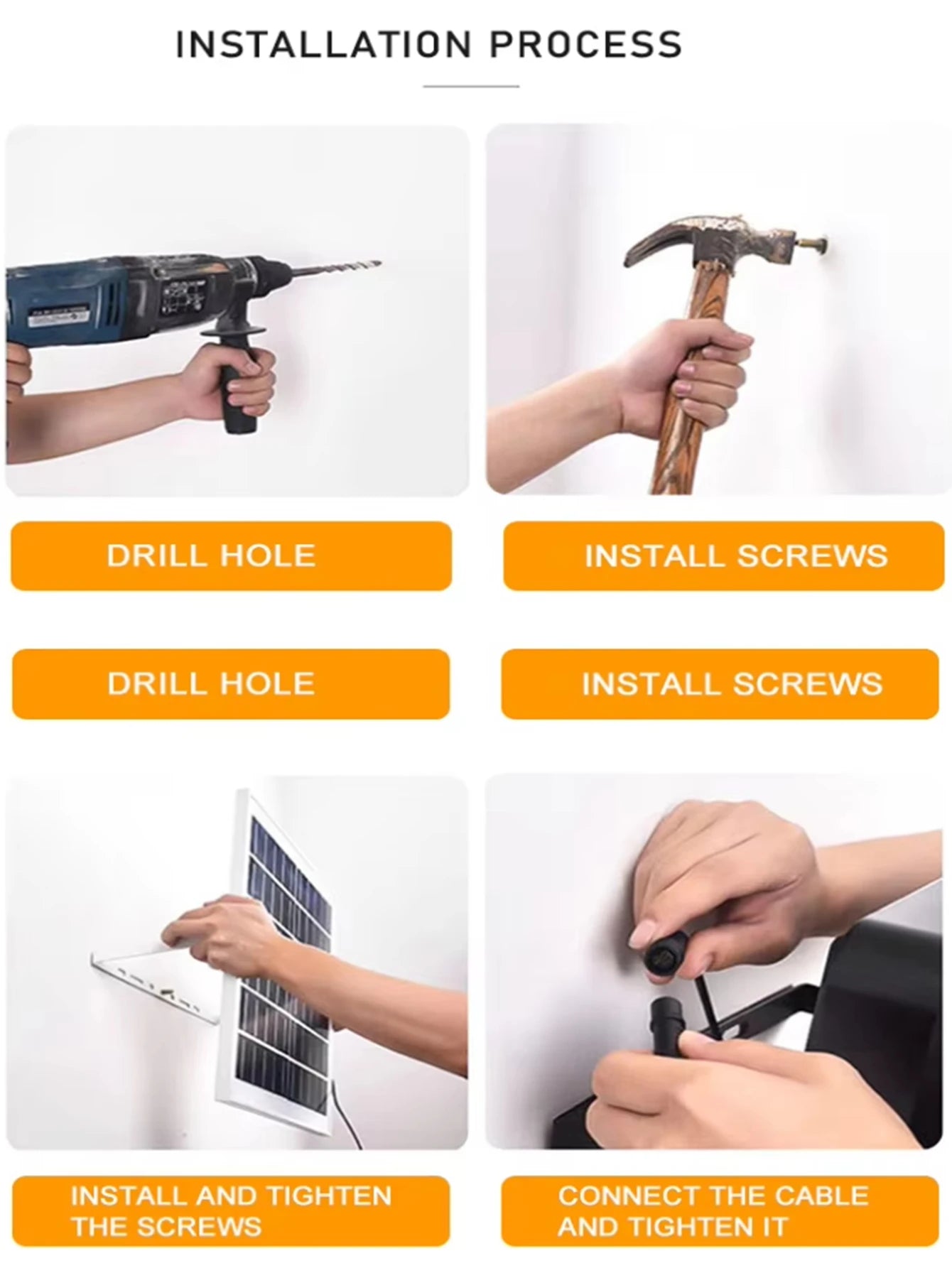 INSTALLATION PROCESS

DRILL HOLE

INSTALL SCREWS

DRILL HOLE

INSTALL SCREWS

INSTALL AND TIGHTEN THE SCREWS

CONNECT THE CABLE AND TIGHTEN IT