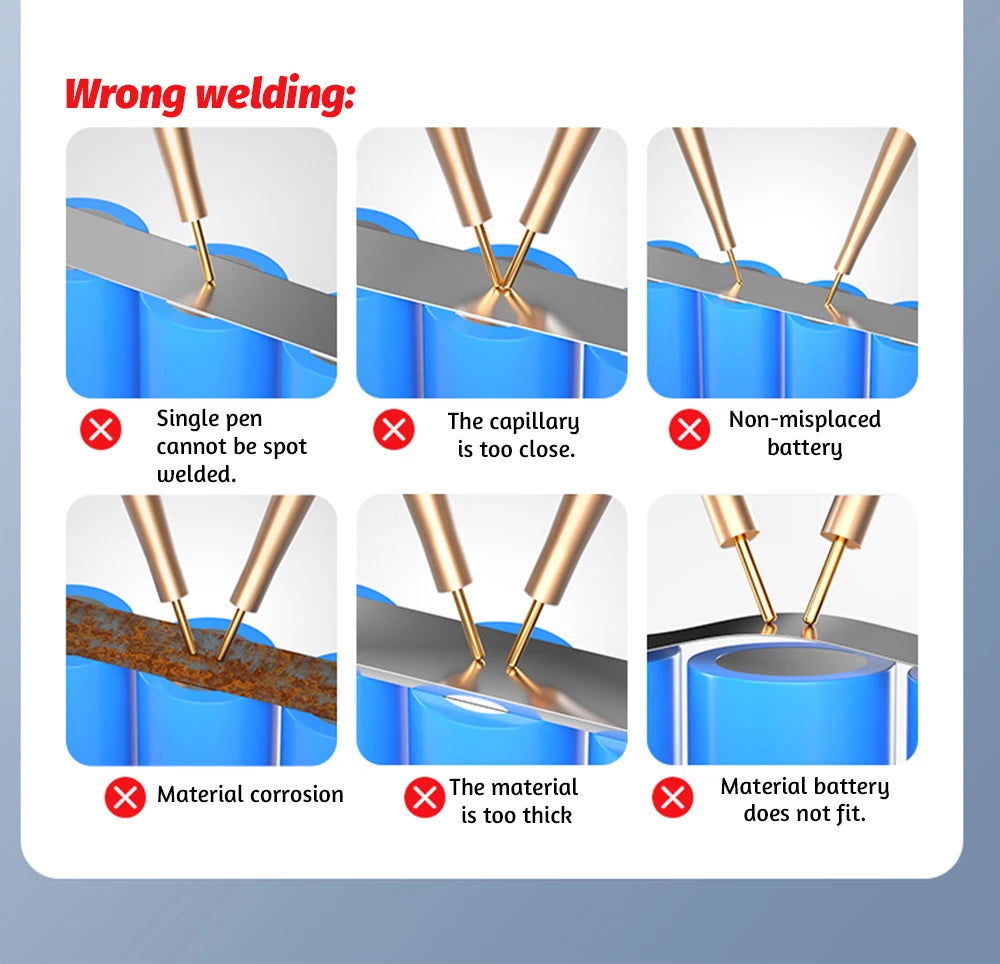 Wrong welding:

Single pen cannot be spot welded.

The capillary is too close.

Non-misplaced battery

Material corrosion

The material is too thick

Material battery does not fit.