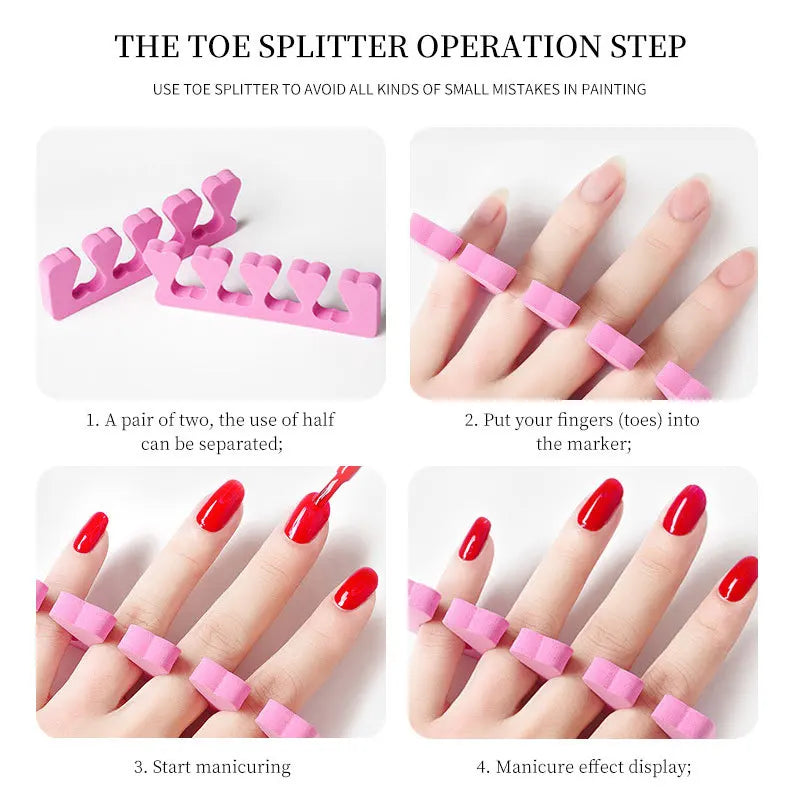 THE TOE SPLITTER OPERATION STEP

USE TOE SPLITTER TO AVOID ALL KINDS OF SMALL MISTAKES IN PAINTING

1. A pair of two, the use of half can be separated;

2. Put your fingers (toes) into the marker;

3. Start manicuring

4. Manicure effect display;