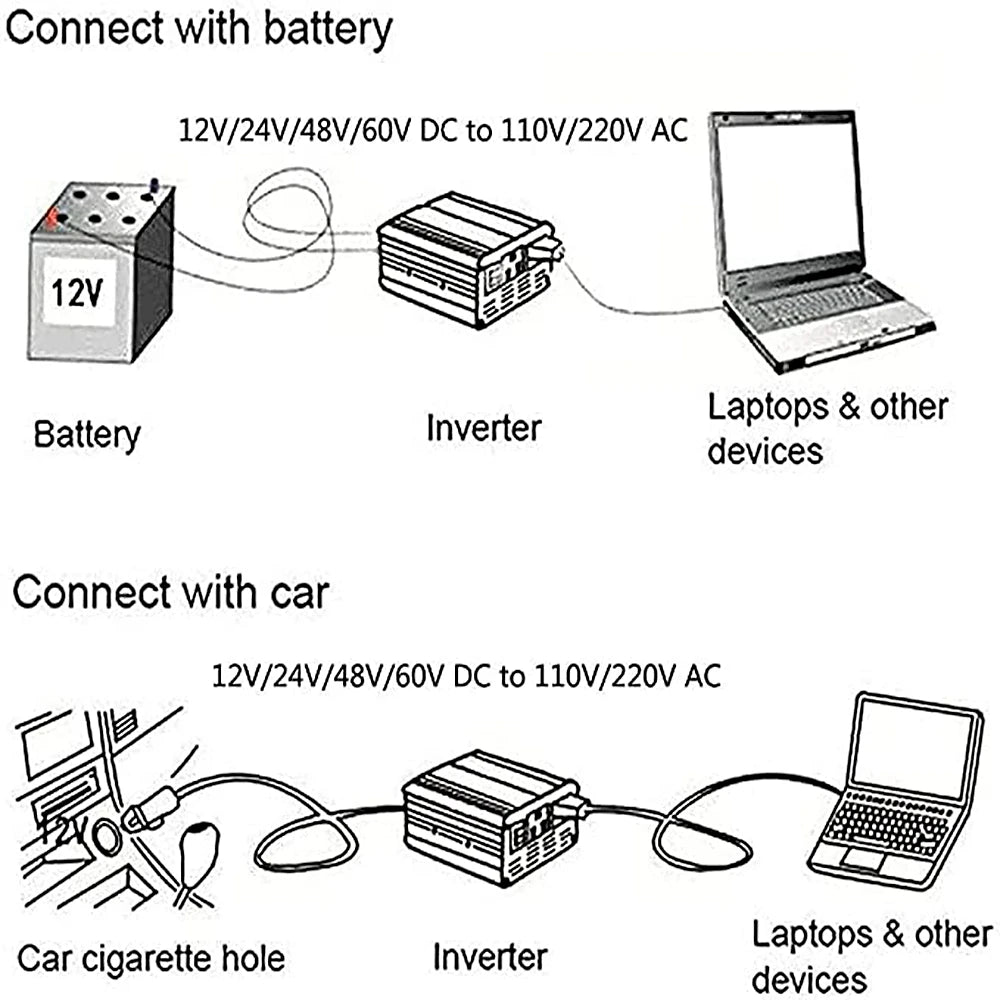 Connect with battery

12V/24V/48V/60V DC to 110V/220V AC

12V

Battery

Inverter

Laptops & other devices

Connect with car

12V/24V/48V/60V DC to 110V/220V AC

12V

Car cigarette hole

Inverter

Laptops & other devices