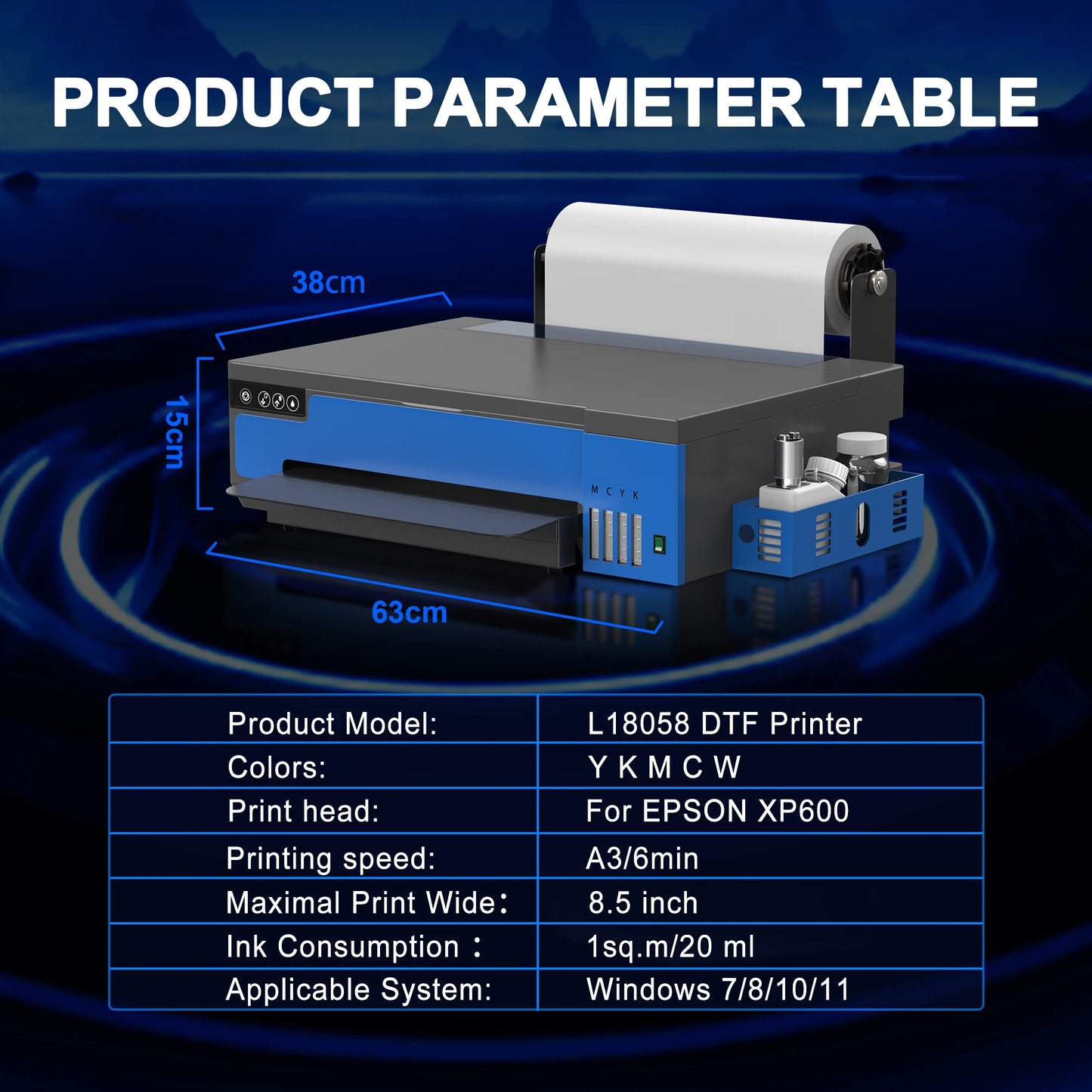 PRODUCT PARAMETER TABLE

38cm

15cm

63cm

M C Y K

| Product Model: | L18058 DTF Printer |
|---|---|
| Colors: | Y K M C W |
| Print head: | For EPSON XP600 |
| Printing speed: | A3/6min |
| Maximal Print Wide: | 8.5 inch |
| Ink Consumption : | 1sq.m/20 ml |
| Applicable System: | Windows 7/8/10/11 |