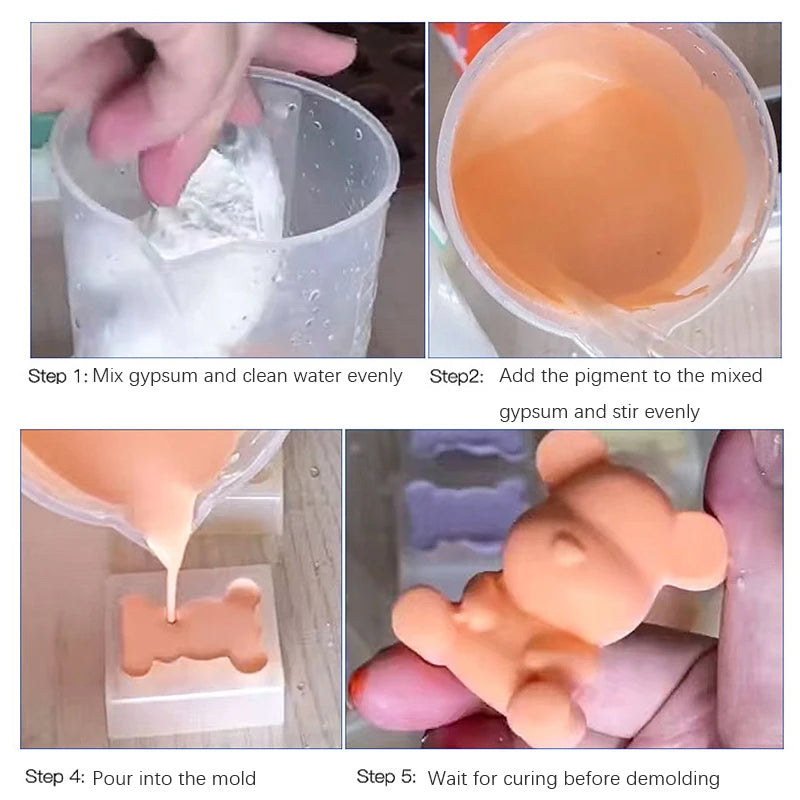 Step 1: Mix gypsum and clean water evenly

Step2: Add the pigment to the mixed gypsum and stir evenly

Step 4: Pour into the mold

Step 5: Wait for curing before demolding