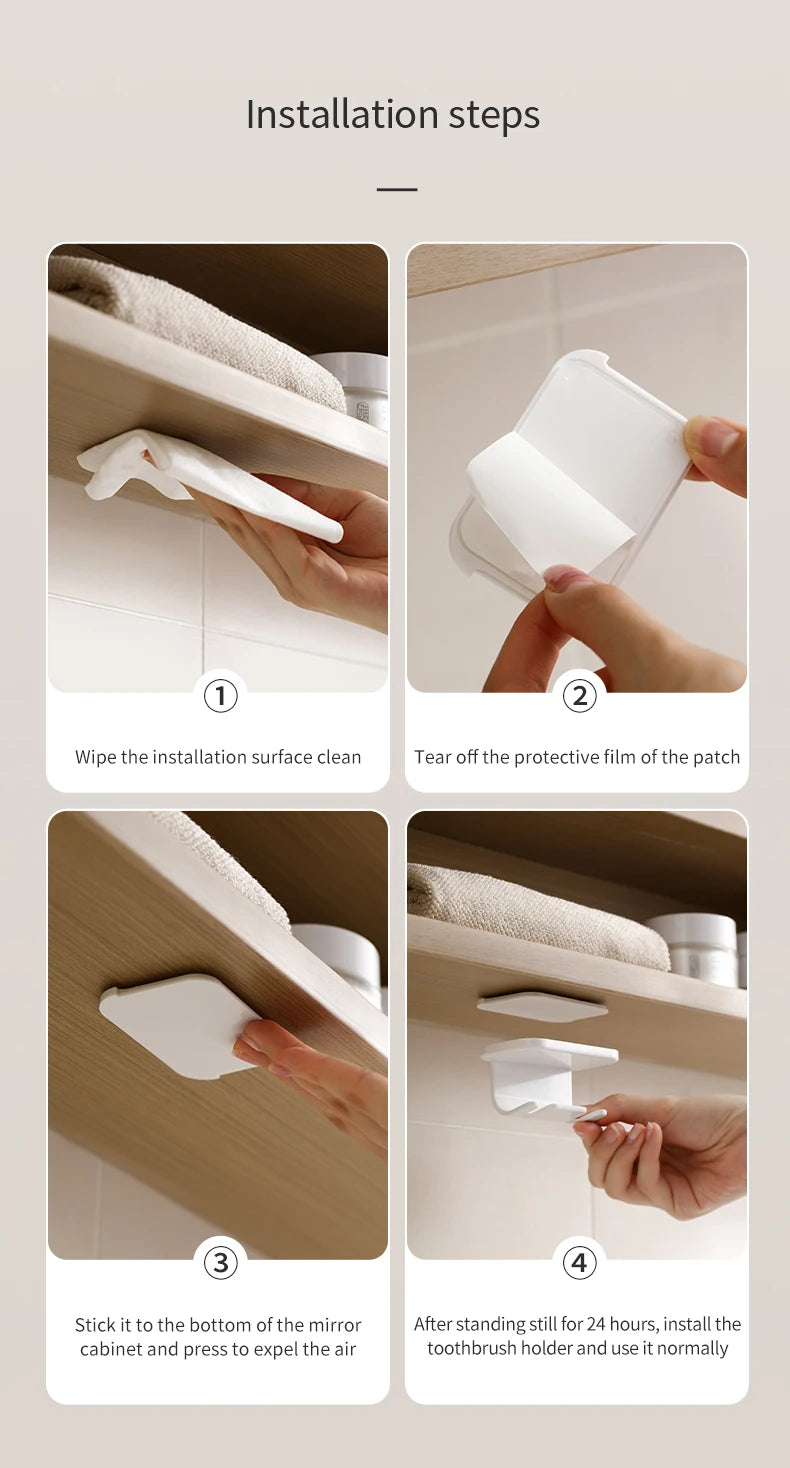 Installation steps

①

Wipe the installation surface clean

②

Tear off the protective film of the patch

③

Stick it to the bottom of the mirror cabinet and press to expel the air

④

After standing still for 24 hours, install the toothbrush holder and use it normally