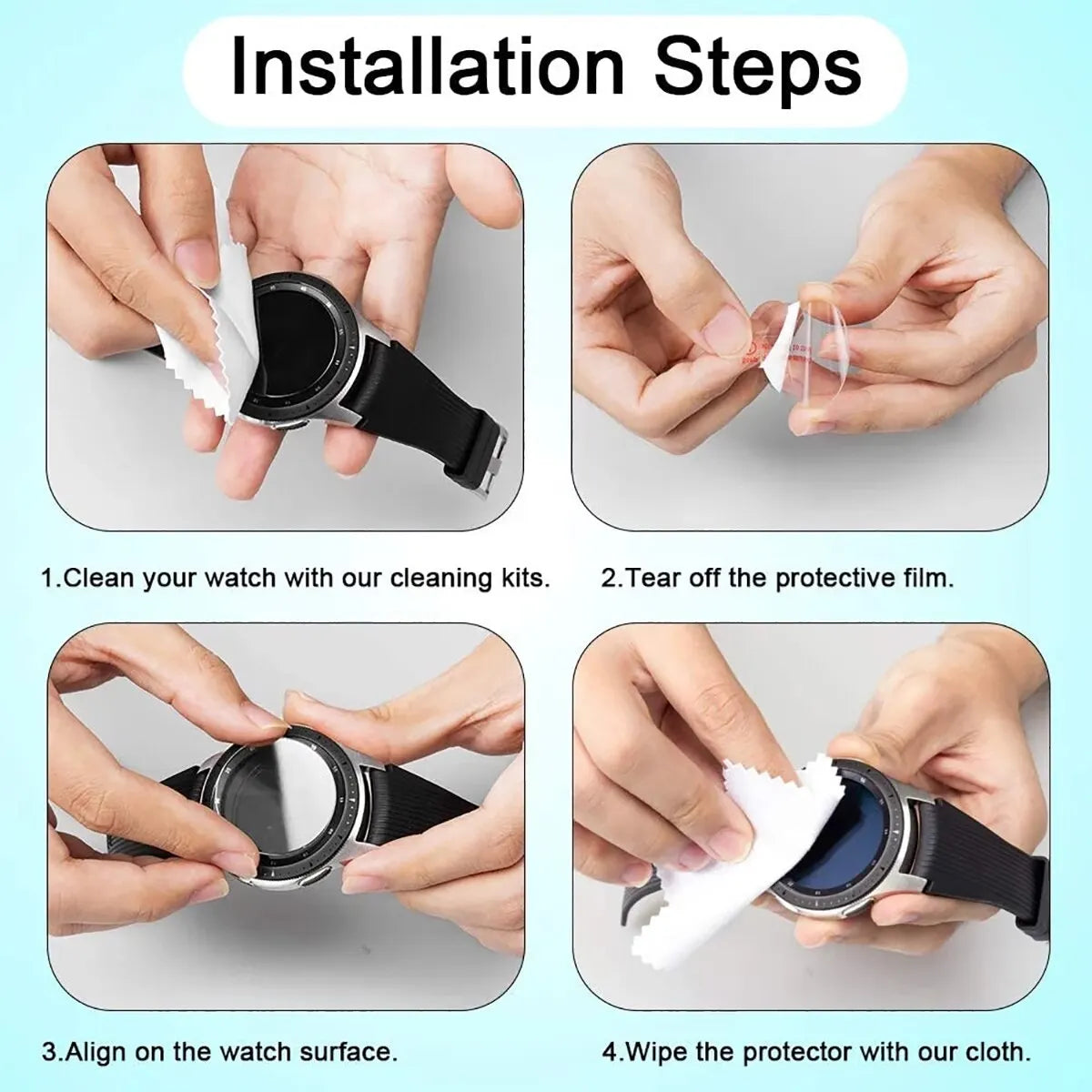 Installation Steps

1.Clean your watch with our cleaning kits.

2.Tear off the protective film.

3.Align on the watch surface.

4.Wipe the protector with our cloth.