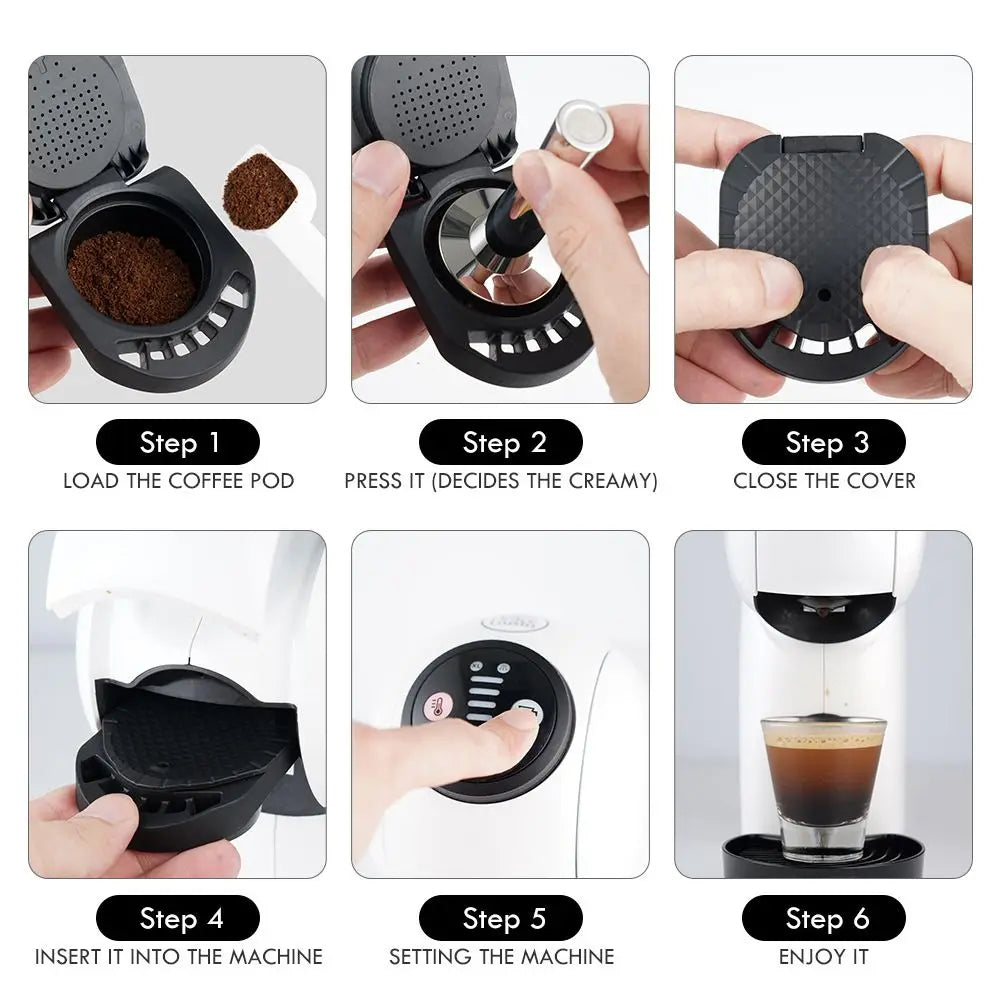 Step 1
LOAD THE COFFEE POD

Step 2
PRESS IT (DECIDES THE CREAMY)

Step 3
CLOSE THE COVER

Step 4
INSERT IT INTO THE MACHINE

Step 5
SETTING THE MACHINE

Step 6
ENJOY IT