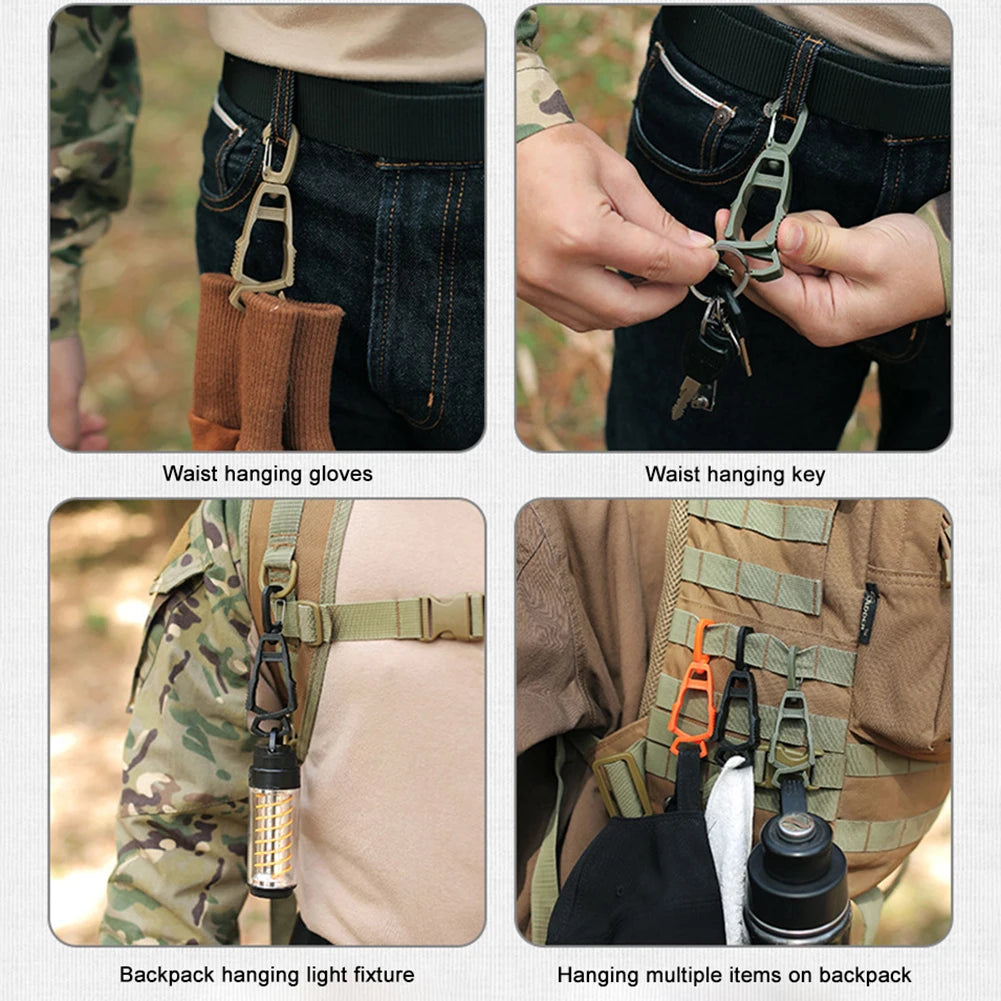 Waist hanging gloves

Waist hanging key

Backpack hanging light fixture

Hanging multiple items on backpack