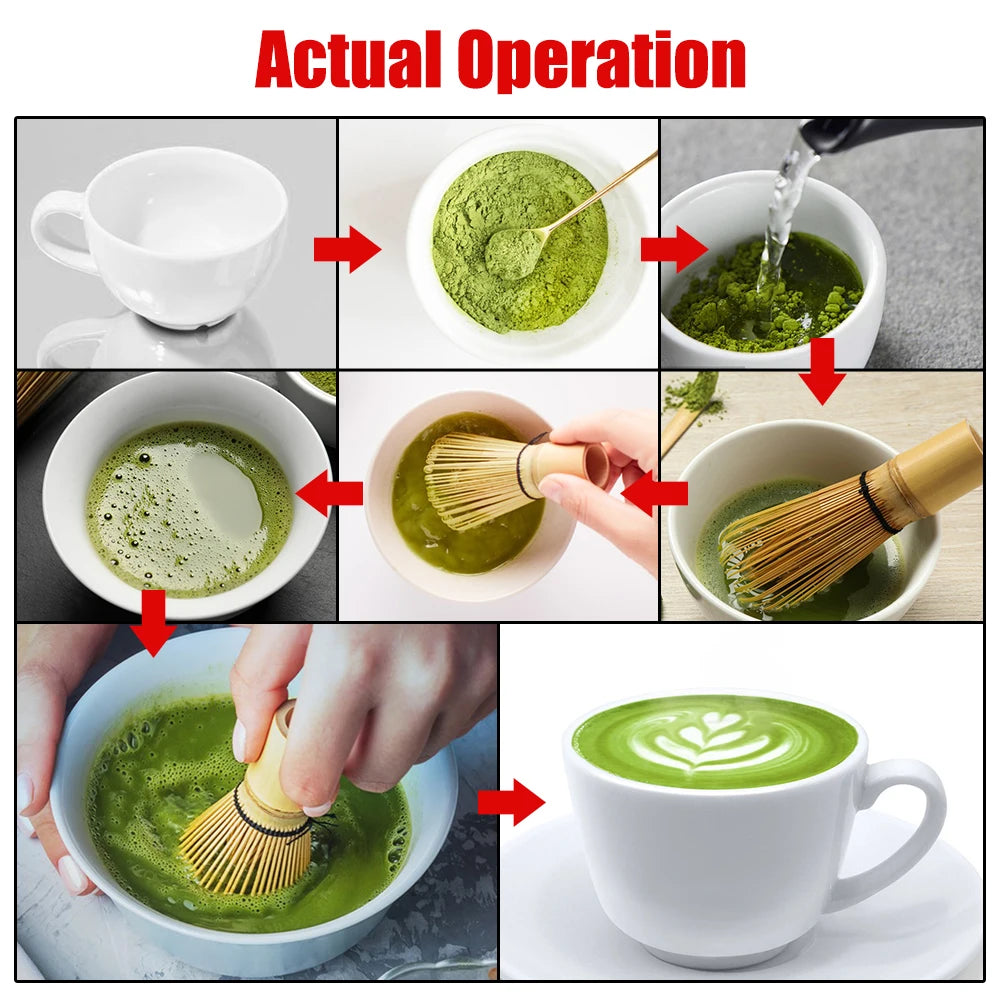 Actual Operation