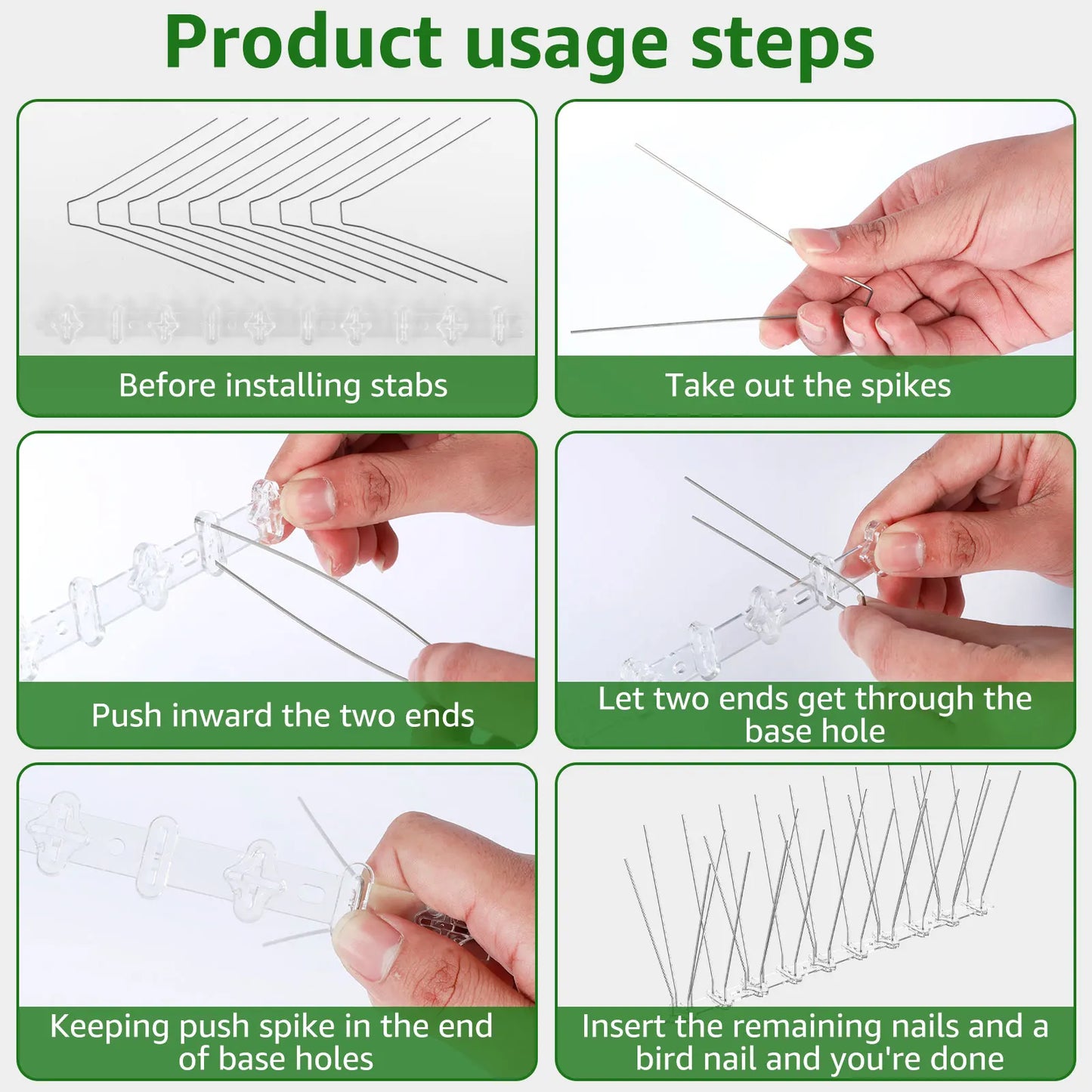 Product usage steps

Before installing stabs

Take out the spikes

Push inward the two ends

Let two ends get through the base hole

Keeping push spike in the end of base holes

Insert the remaining nails and a bird nail and you're done