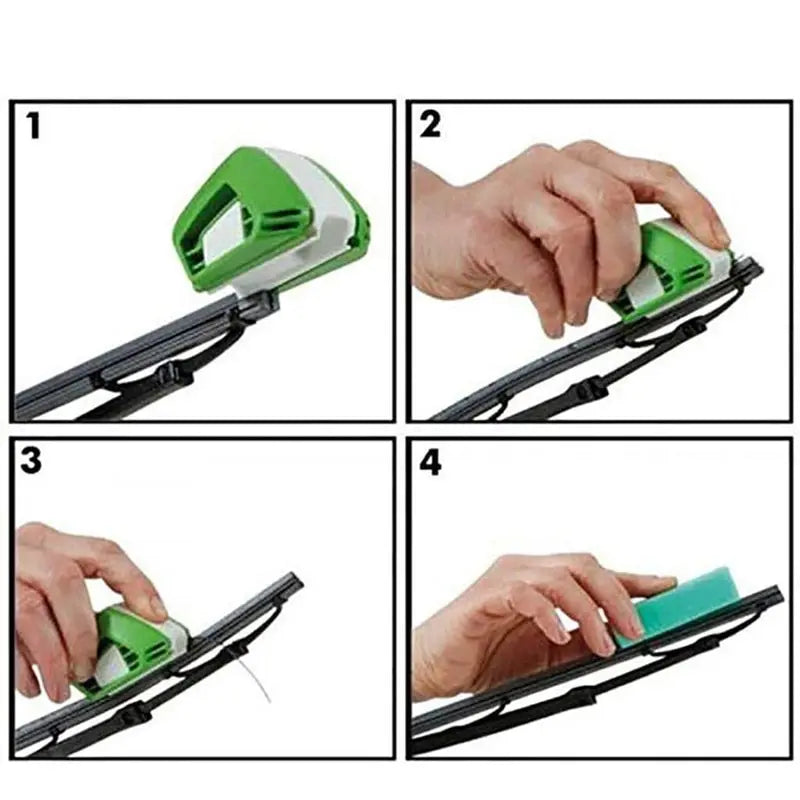 1

2

3

4