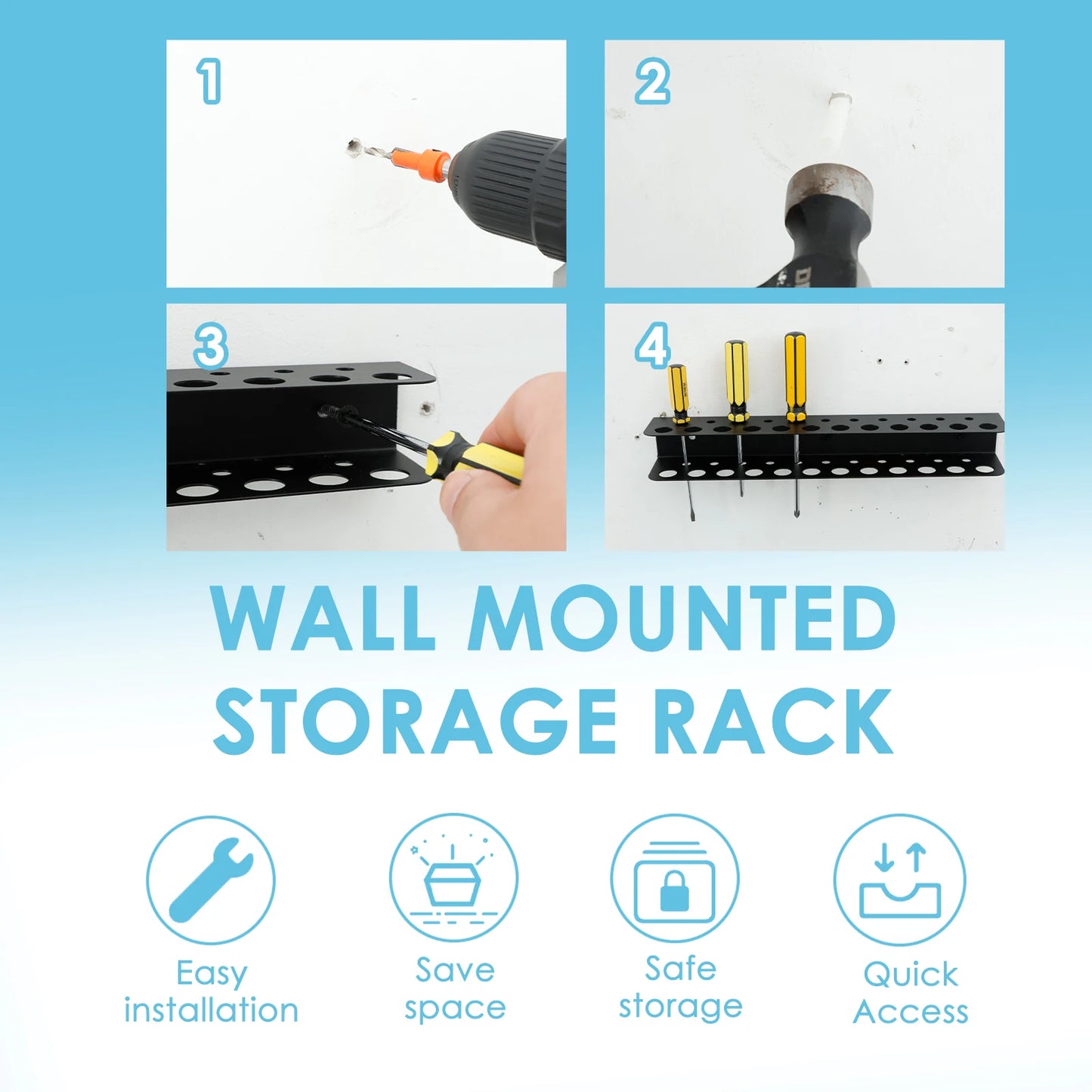 1

2

3

4

WALL MOUNTED STORAGE RACK

Easy installation

Save space

Safe storage

Quick Access