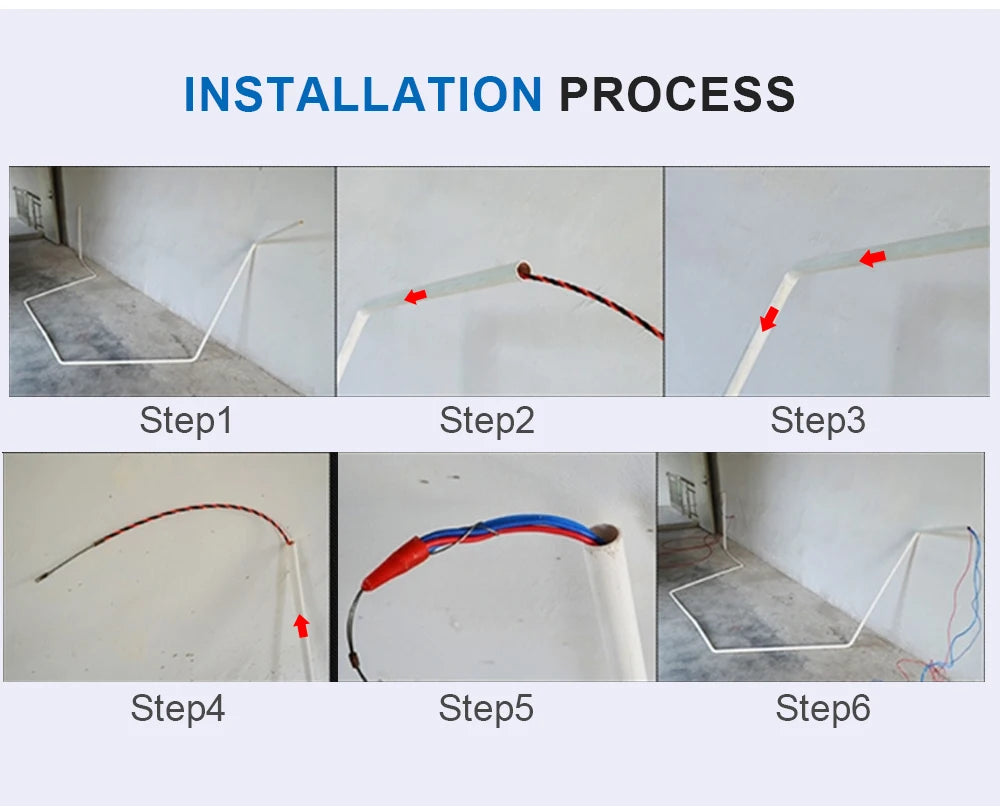 INSTALLATION PROCESS

Step1

Step2

Step3

Step4

Step5

Step6