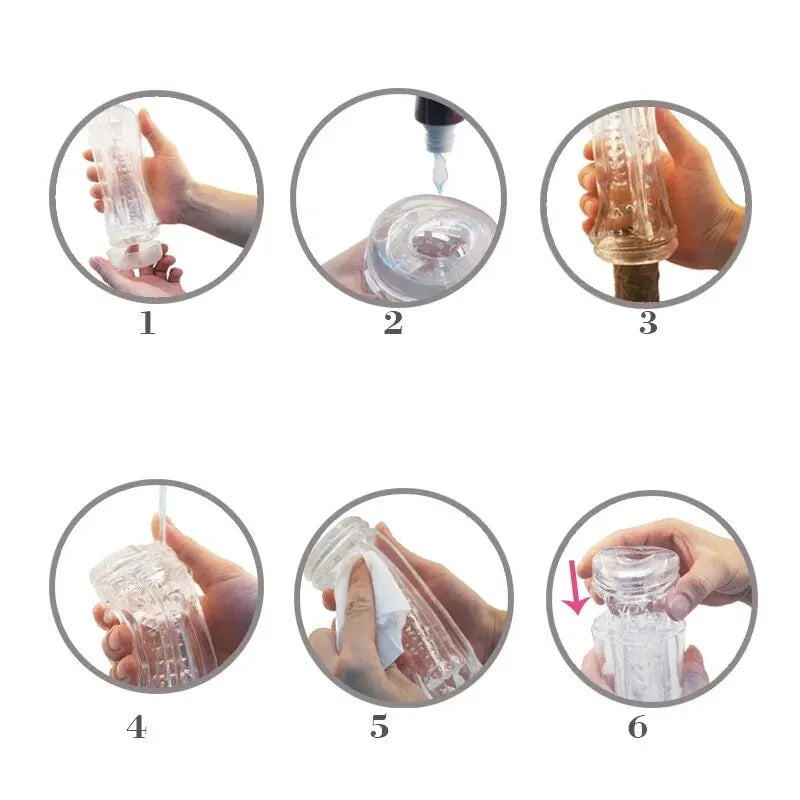 1
2
3
4
5
6