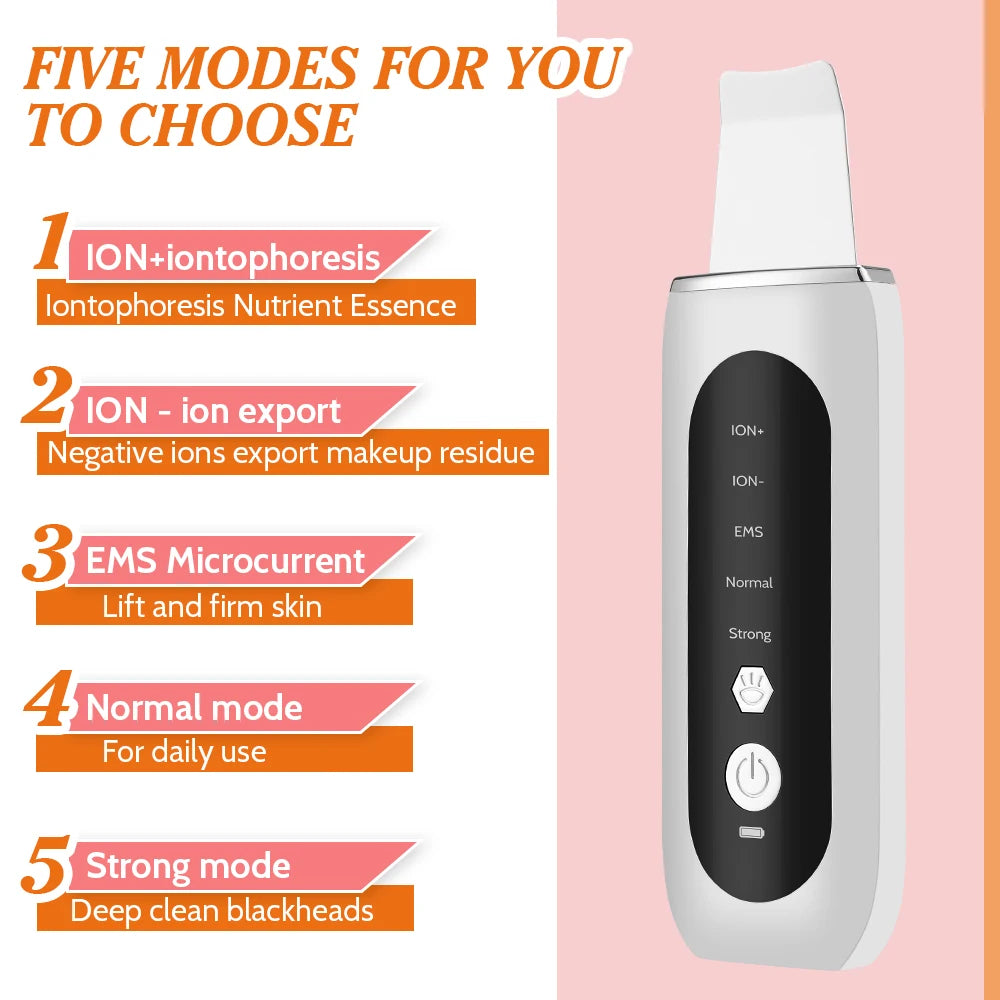 FIVE MODES FOR YOU TO CHOOSE

1 ION+iontophoresis
Iontophoresis Nutrient Essence

2 ION - ion export
Negative ions export makeup residue

3 EMS Microcurrent
Lift and firm skin

4 Normal mode
For daily use

5 Strong mode
Deep clean blackheads

ION+
ION-
EMS
Normal
Strong