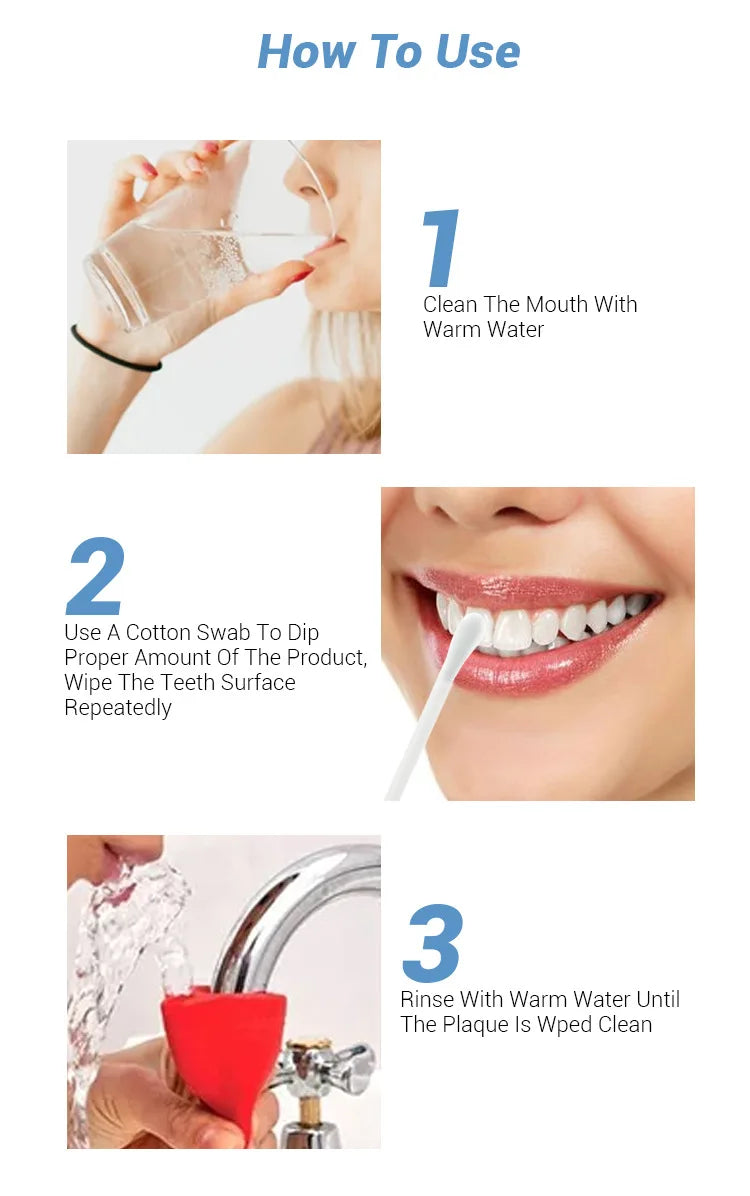 How To Use

1
Clean The Mouth With Warm Water

2
Use A Cotton Swab To Dip Proper Amount Of The Product, Wipe The Teeth Surface Repeatedly

3
Rinse With Warm Water Until The Plaque Is Wped Clean