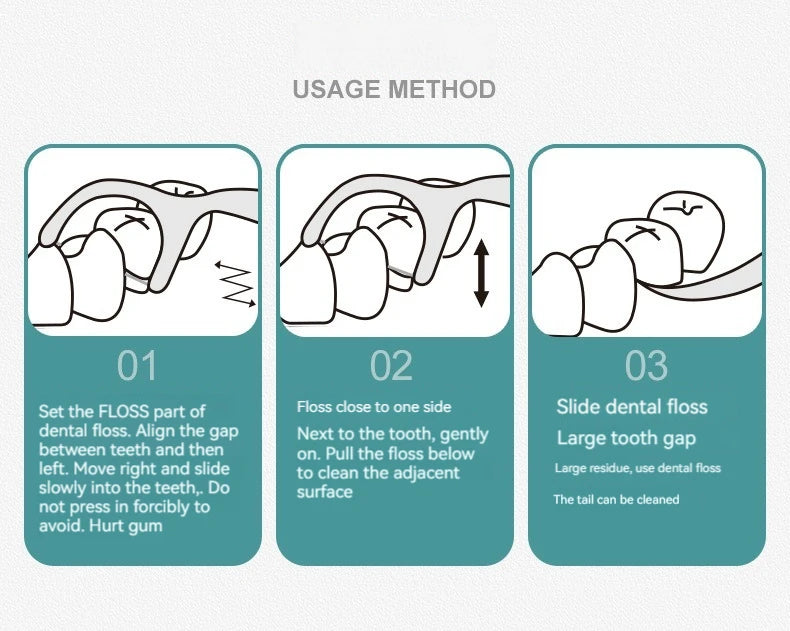 USAGE METHOD

01

Set the FLOSS part of dental floss. Align the gap between teeth and then left. Move right and slide slowly into the teeth,. Do not press in forcibly to avoid. Hurt gum

02

Floss close to one side

Next to the tooth, gently on. Pull the floss below to clean the adjacent surface

03

Slide dental floss

Large tooth gap

Large residue, use dental floss

The tail can be cleaned