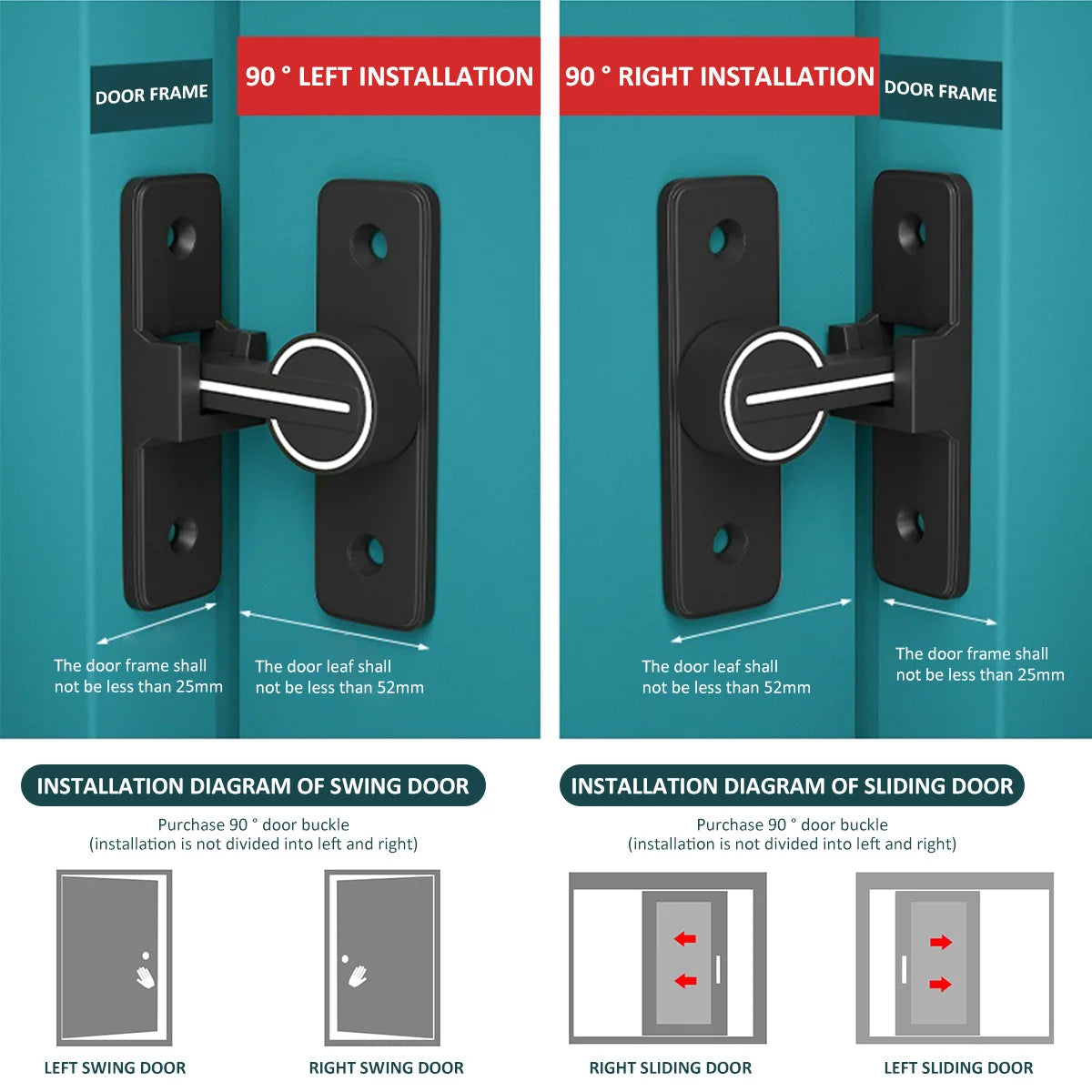 DOOR FRAME

90 ° LEFT INSTALLATION

The door frame shall not be less than 25mm

The door leaf shall not be less than 52mm

90 ° RIGHT INSTALLATION

DOOR FRAME

The door leaf shall not be less than 52mm

The door frame shall not be less than 25mm

INSTALLATION DIAGRAM OF SWING DOOR

Purchase 90 ° door buckle
(installation is not divided into left and right)

LEFT SWING DOOR

RIGHT SWING DOOR

INSTALLATION DIAGRAM OF SLIDING DOOR

Purchase 90 ° door buckle
(installation is not divided into left and right)

RIGHT SLIDING DOOR

LEFT SLIDING DOOR