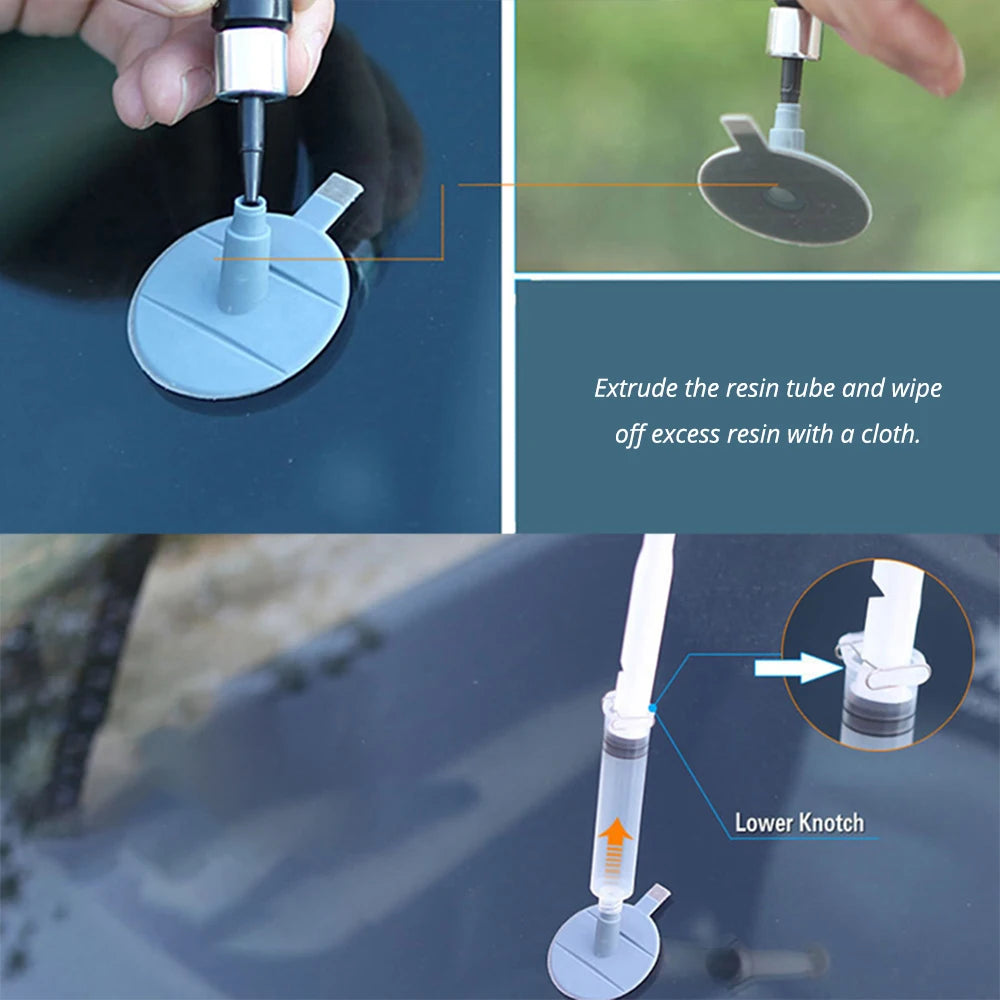 Extrude the resin tube and wipe off excess resin with a cloth.

Lower Knotch