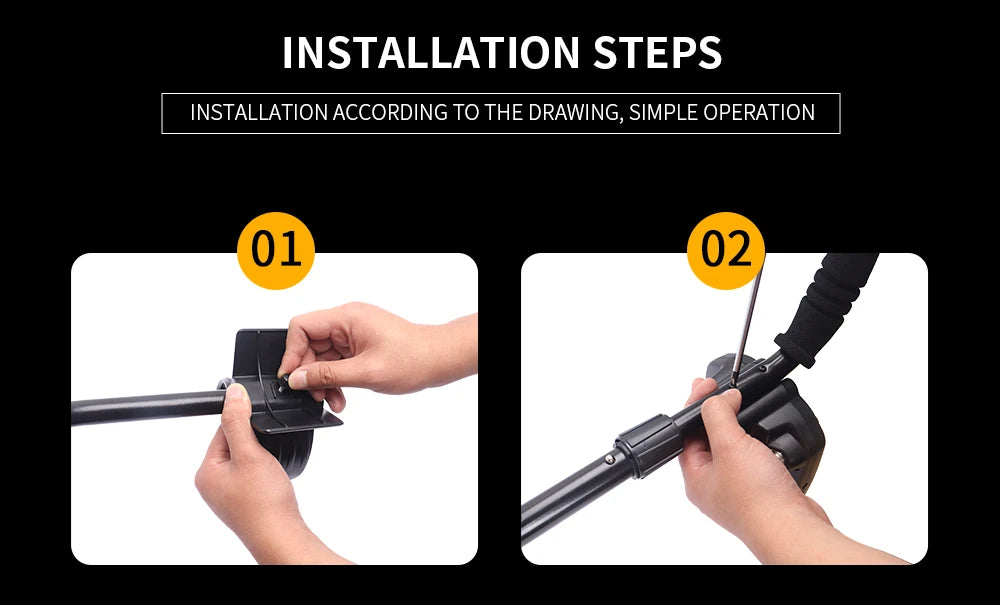 INSTALLATION STEPS

INSTALLATION ACCORDING TO THE DRAWING, SIMPLE OPERATION

01

02