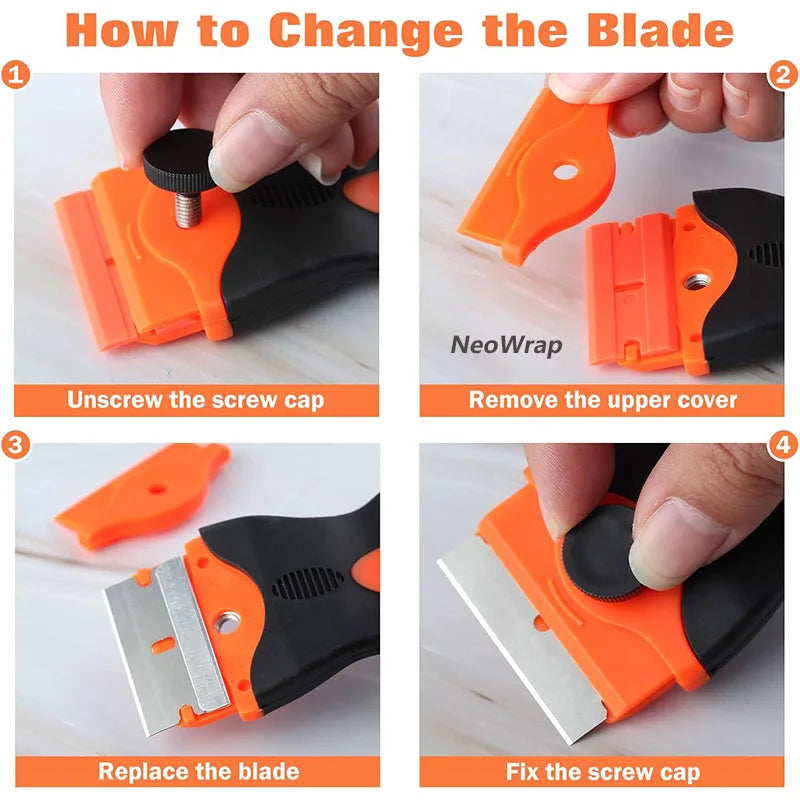 How to Change the Blade

1

Unscrew the screw cap

2

NeoWrap

Remove the upper cover

3

Replace the blade

4

Fix the screw cap