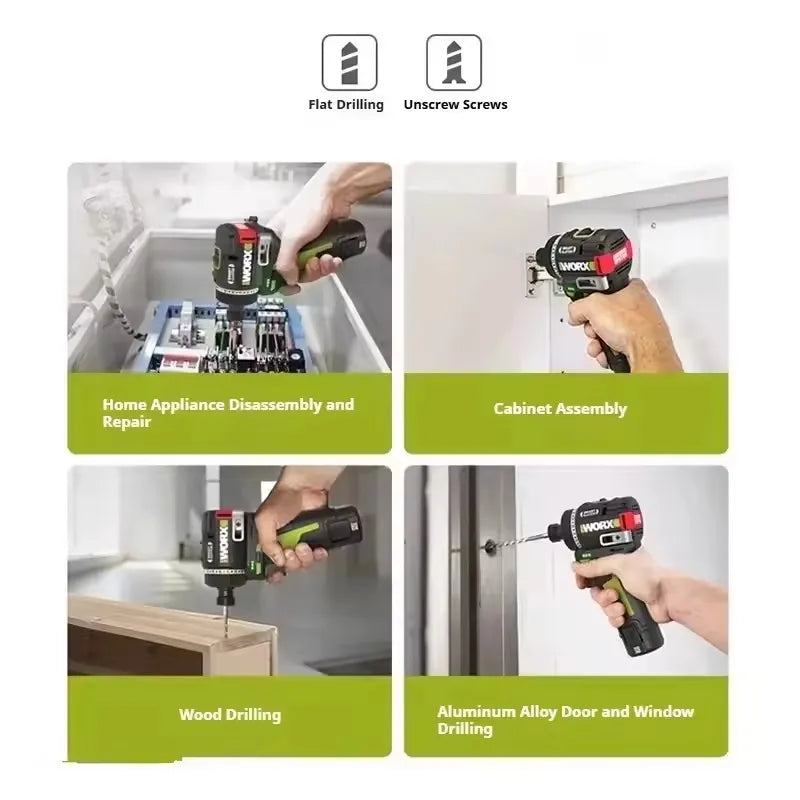 Flat Drilling
Unscrew Screws

WORX

Home Appliance Disassembly and Repair

WORX

Cabinet Assembly

WORX

Wood Drilling

WORX

Aluminum Alloy Door and Window Drilling