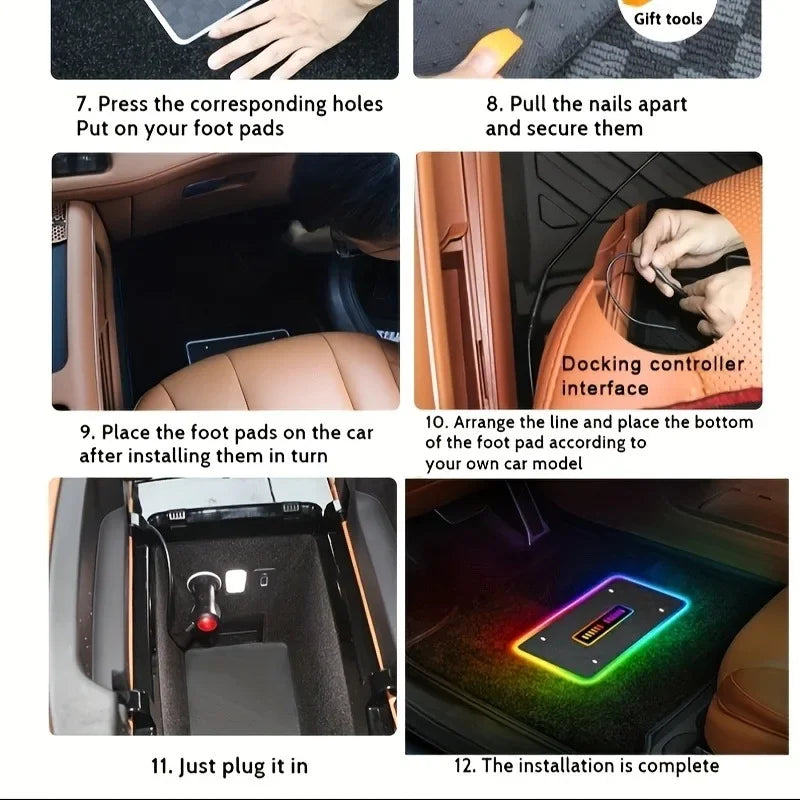 Gift tools

7. Press the corresponding holes
Put on your foot pads

8. Pull the nails apart
and secure them

Docking controller
interface

9. Place the foot pads on the car
after installing them in turn

10. Arrange the line and place the bottom
of the foot pad according to
your own car model

11. Just plug it in

12. The installation is complete