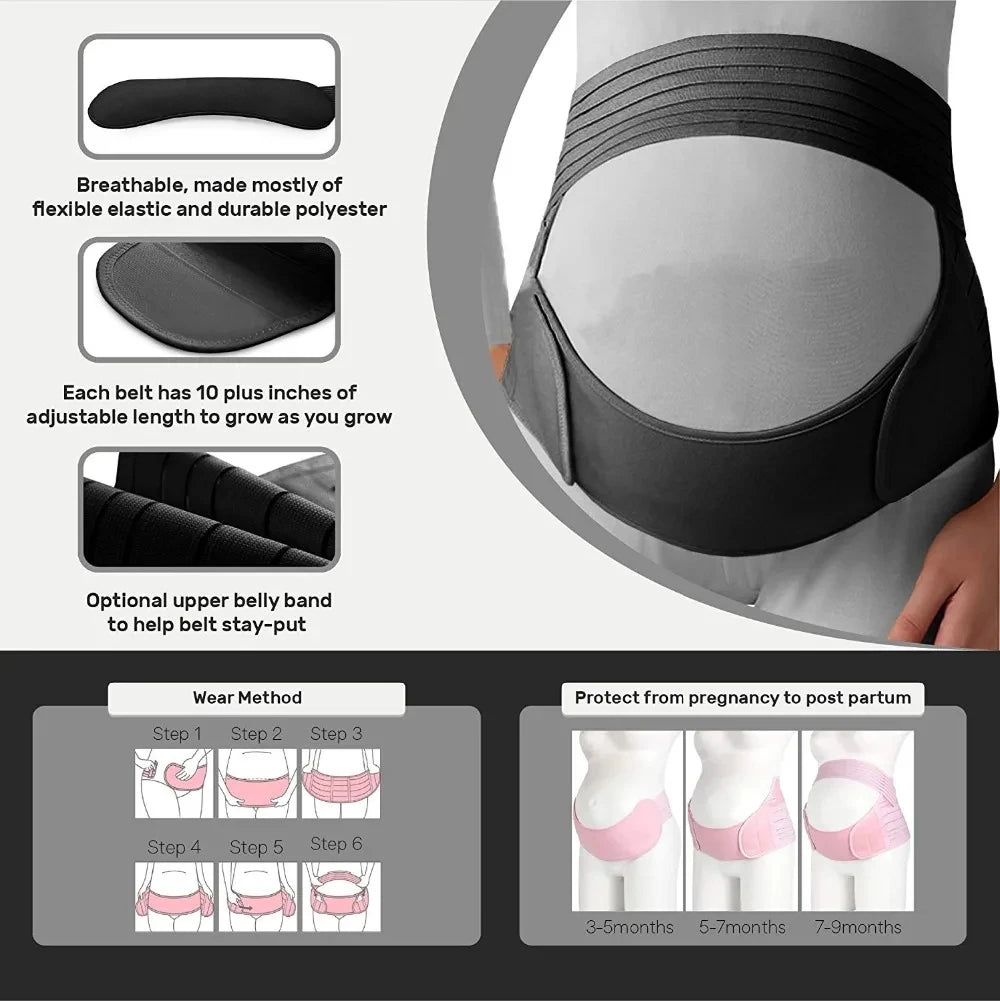 Breathable, made mostly of flexible elastic and durable polyester

Each belt has 10 plus inches of adjustable length to grow as you grow

Optional upper belly band to help belt stay-put

Wear Method

Step 1 Step 2 Step 3

Step 4 Step 5 Step 6

Protect from pregnancy to post partum

3-5months 5-7months 7-9months