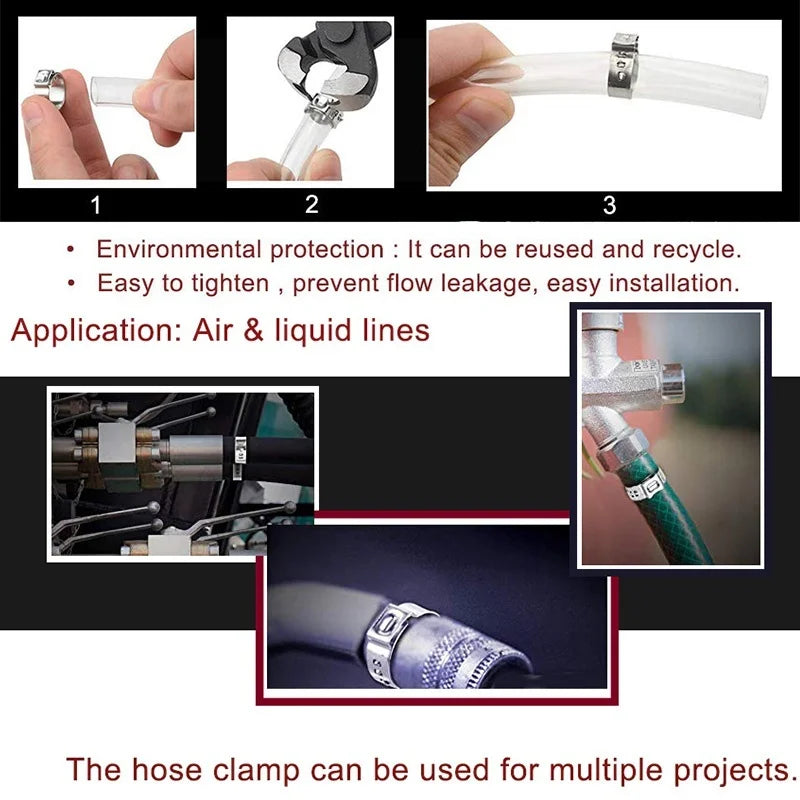 1
2
3

• Environmental protection : It can be reused and recycle.
• Easy to tighten , prevent flow leakage, easy installation.

Application: Air & liquid lines

The hose clamp can be used for multiple projects.