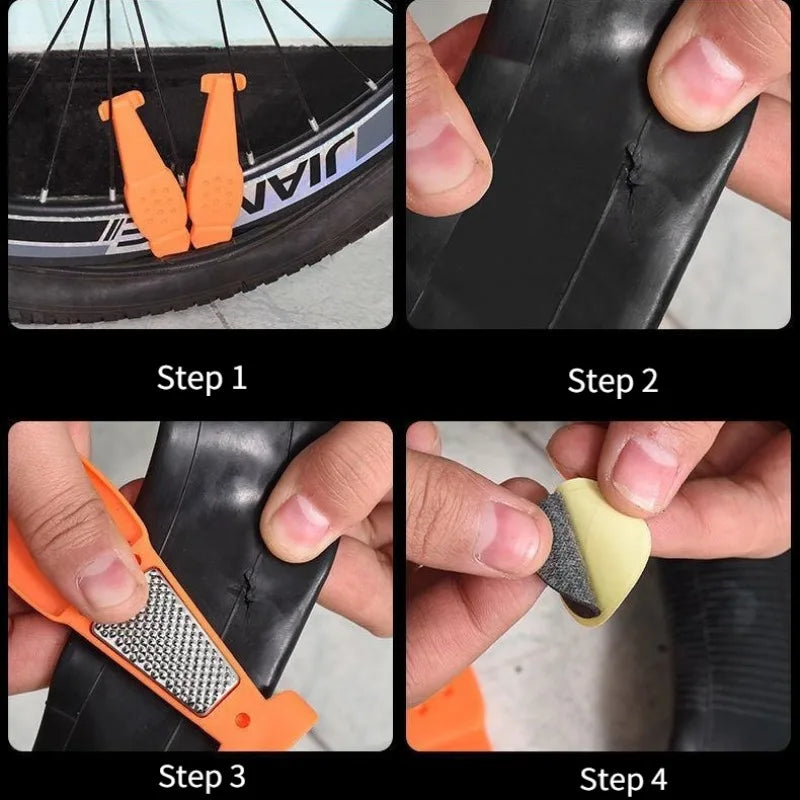 JIAN

Step 1

Step 2

Step 3

Step 4