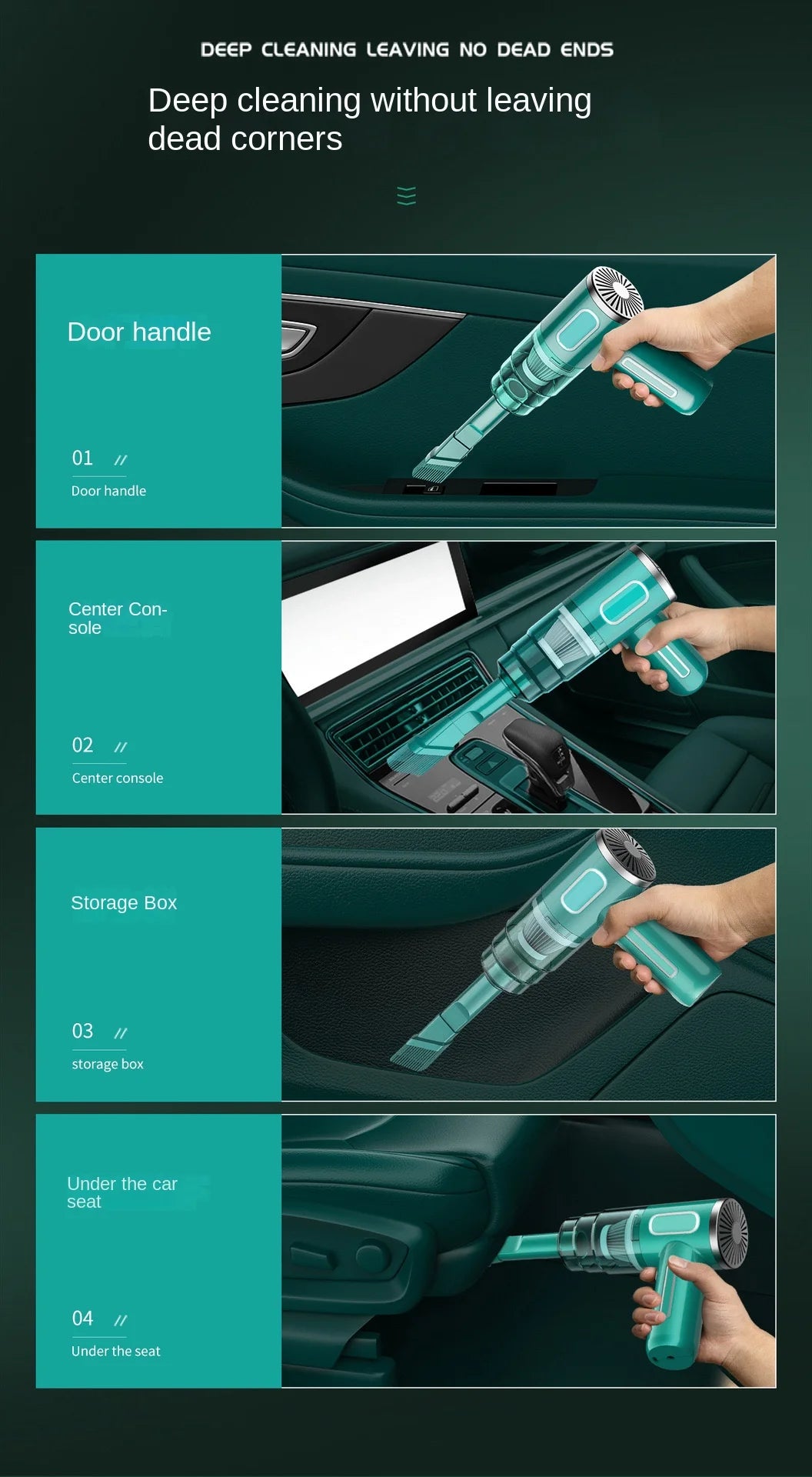 DEEP CLEANING LEAVING NO DEAD ENDS

Deep cleaning without leaving dead corners

Door handle

01 //

Door handle

Center Console

02 //

Center console

Storage Box

03 //

storage box

Under the car seat

04 //

Under the seat